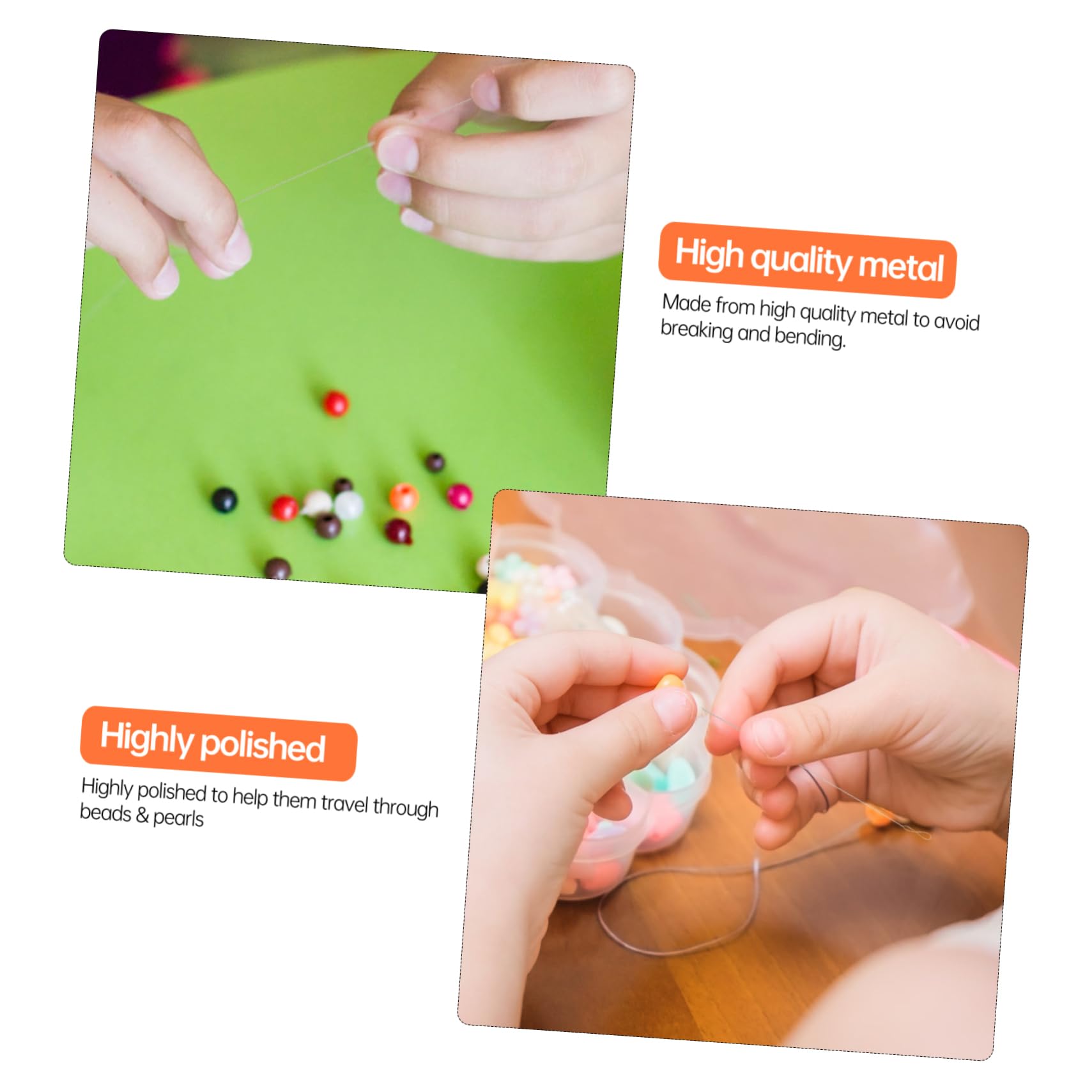 High quality metal

Made from high quality metal to avoid breaking and bending.

Highly polished

Highly polished to help them travel through beads & pearls