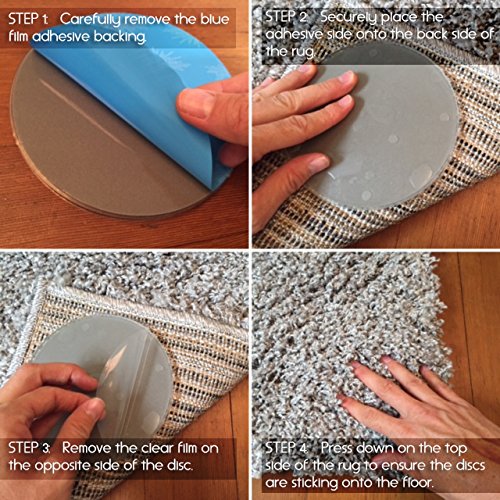 STEP 1: Carefully remove the blue film adhesive backing.

STEP 2: Securely place the adhesive side onto the back side of the rug.

STEP 3: Remove the clear film on the opposite side of the disc.

STEP 4: Press down on the top side of the rug to ensure the discs are sticking onto the floor.