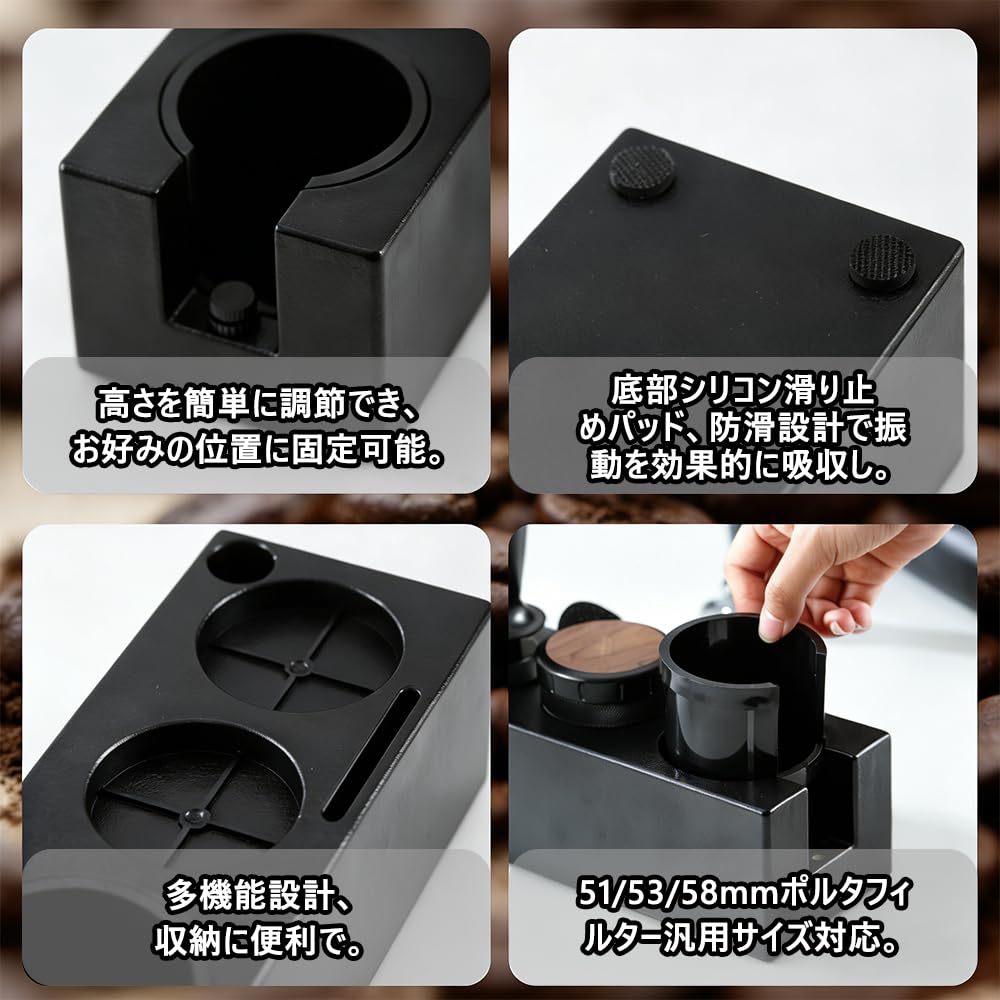 高さを簡単に調節でき、お好みの位置に固定可能。

底部シリコン滑り止めパッド、防滑設計で振動を効果的に吸収し。

多機能設計、収納に便利で。

51/53/58mmポルタフィルター汎用サイズ対応。