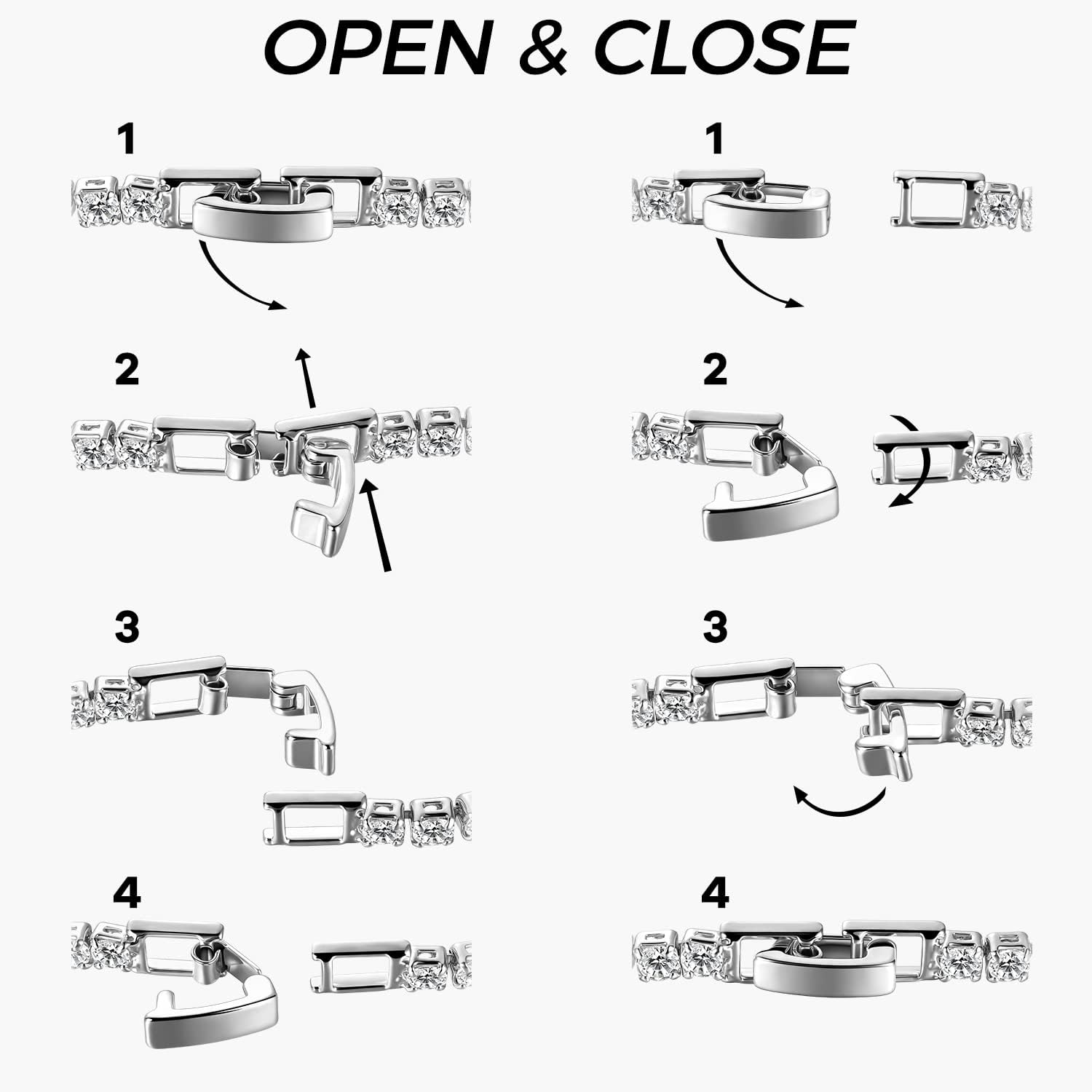 OPEN & CLOSE

1

2

3

4

1

2

3

4