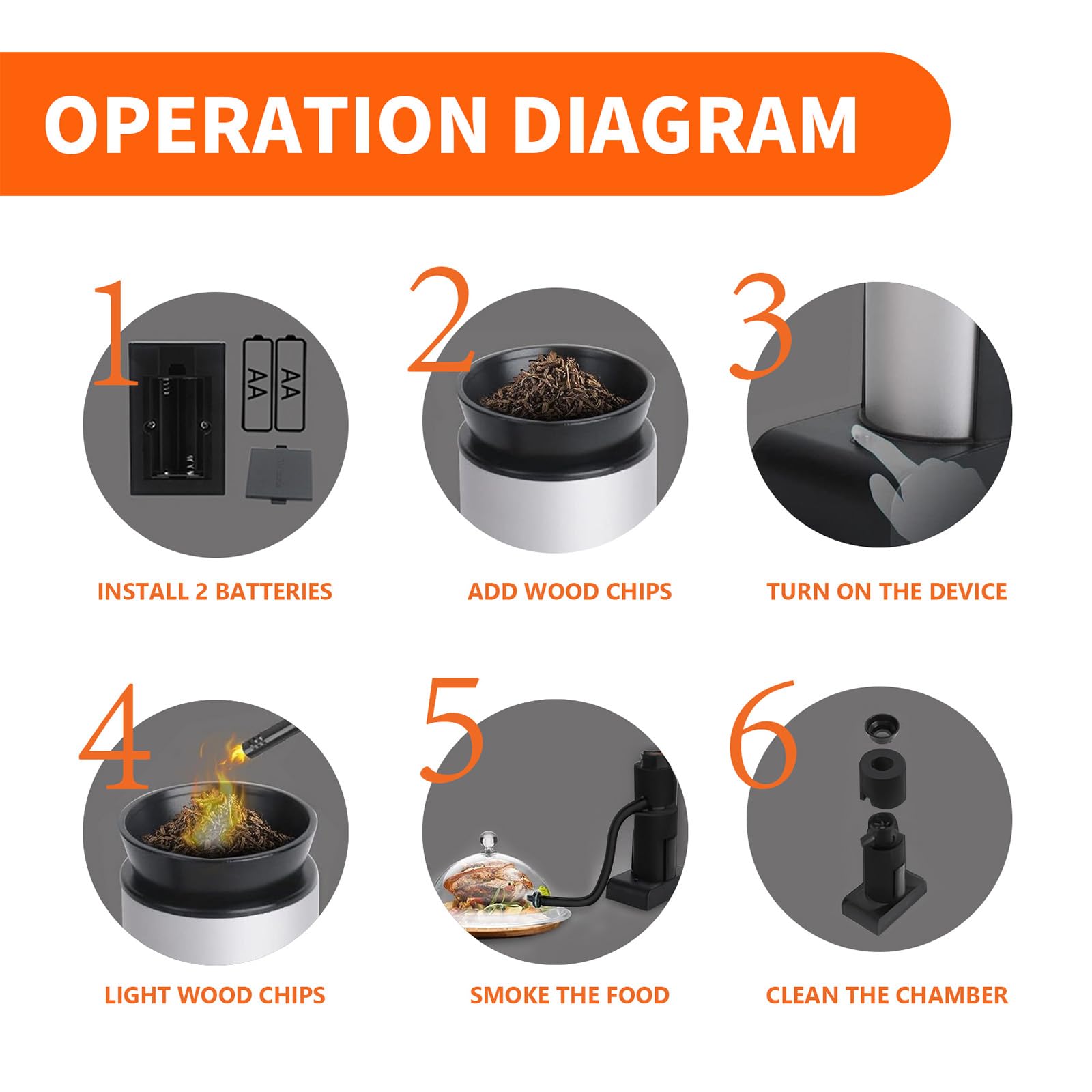 OPERATION DIAGRAM

1

AA AA

INSTALL 2 BATTERIES

2

ADD WOOD CHIPS

3

TURN ON THE DEVICE

4

LIGHT WOOD CHIPS

5

SMOKE THE FOOD

6

CLEAN THE CHAMBER