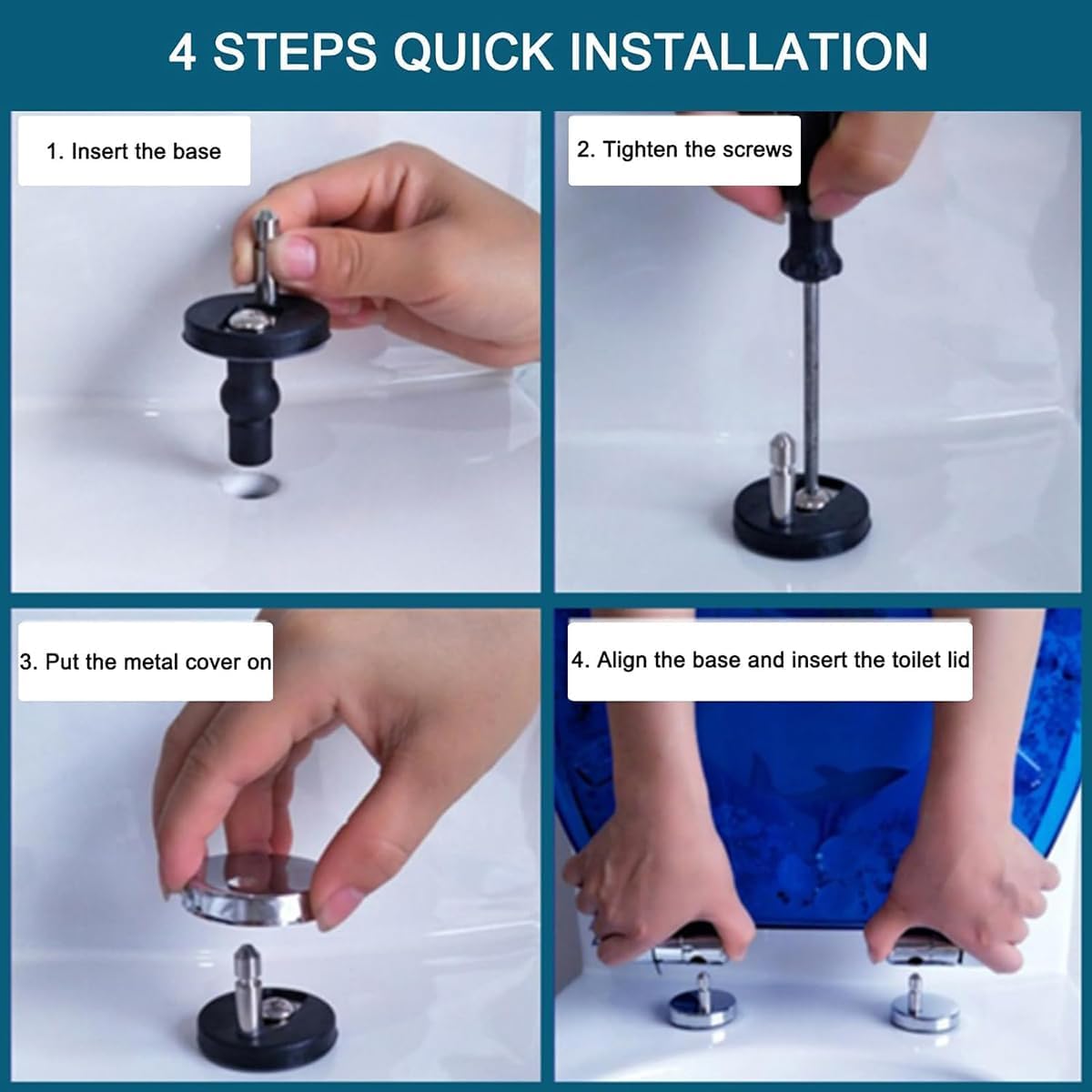 4 STEPS QUICK INSTALLATION

1. Insert the base

2. Tighten the screws

3. Put the metal cover on

4. Align the base and insert the toilet lid