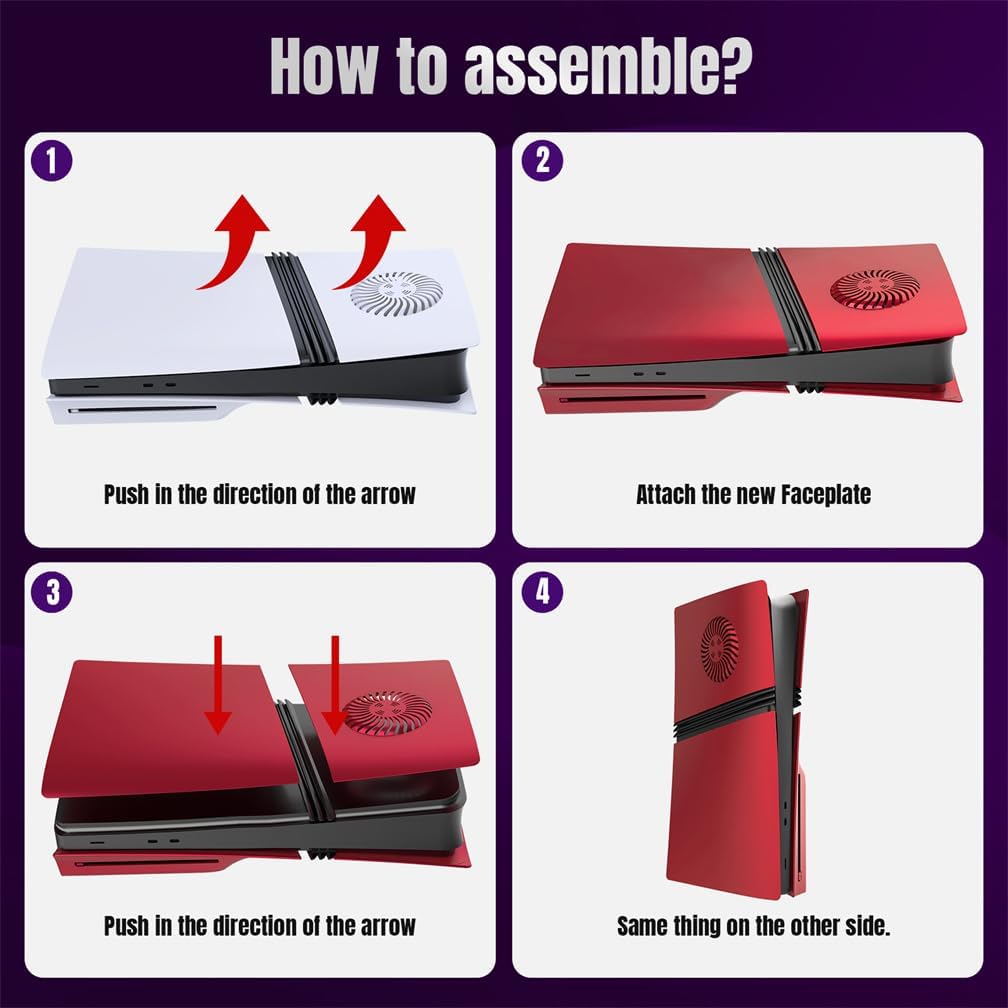 How to assemble?

1

Push in the direction of the arrow

2

Attach the new Faceplate

3

Push in the direction of the arrow

4

Same thing on the other side.