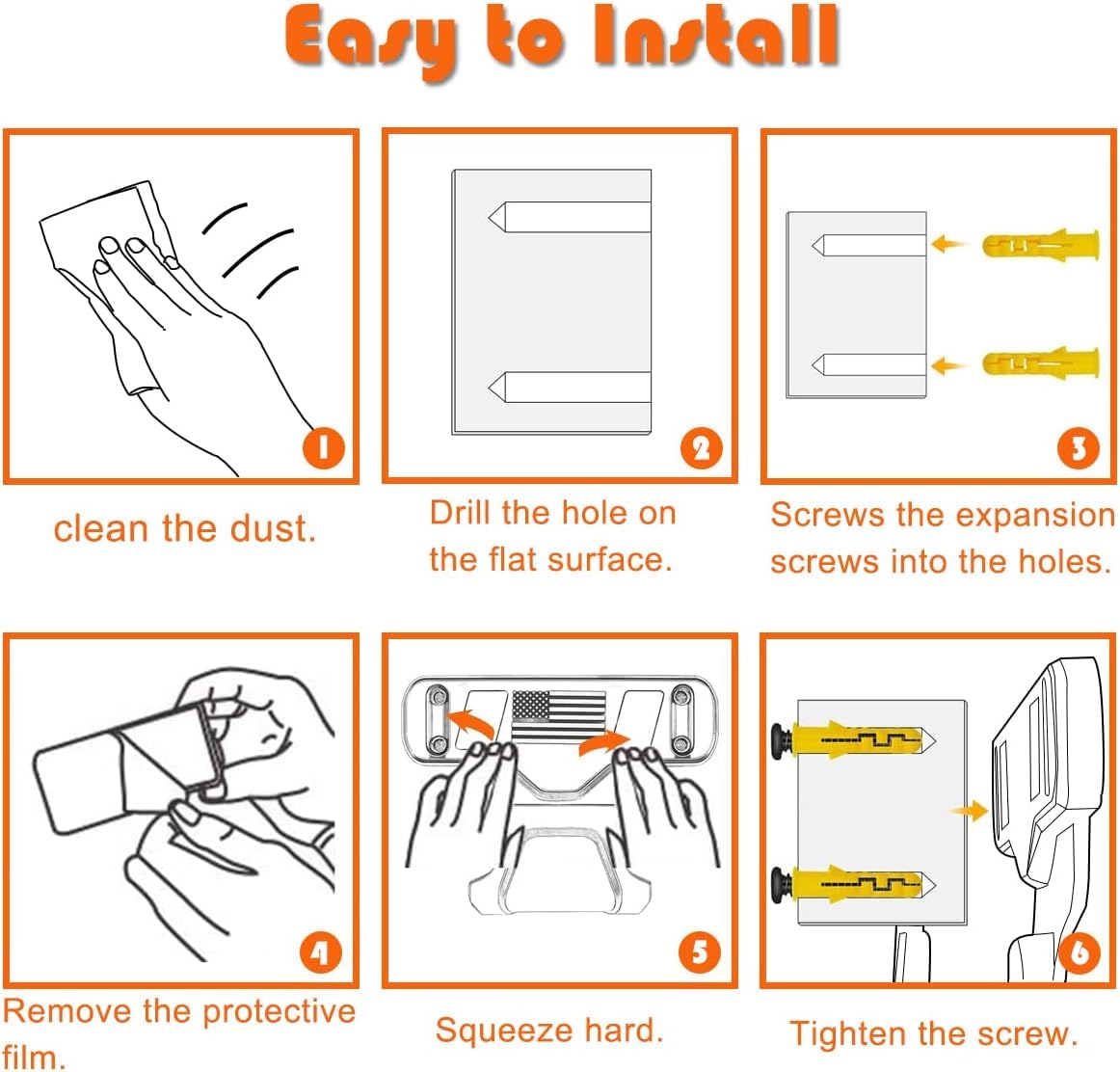 Easy to Install

1

clean the dust.

2

Drill the hole on the flat surface.

3

Screws the expansion screws into the holes.

4

Remove the protective film.

5

Squeeze hard.

6

Tighten the screw.