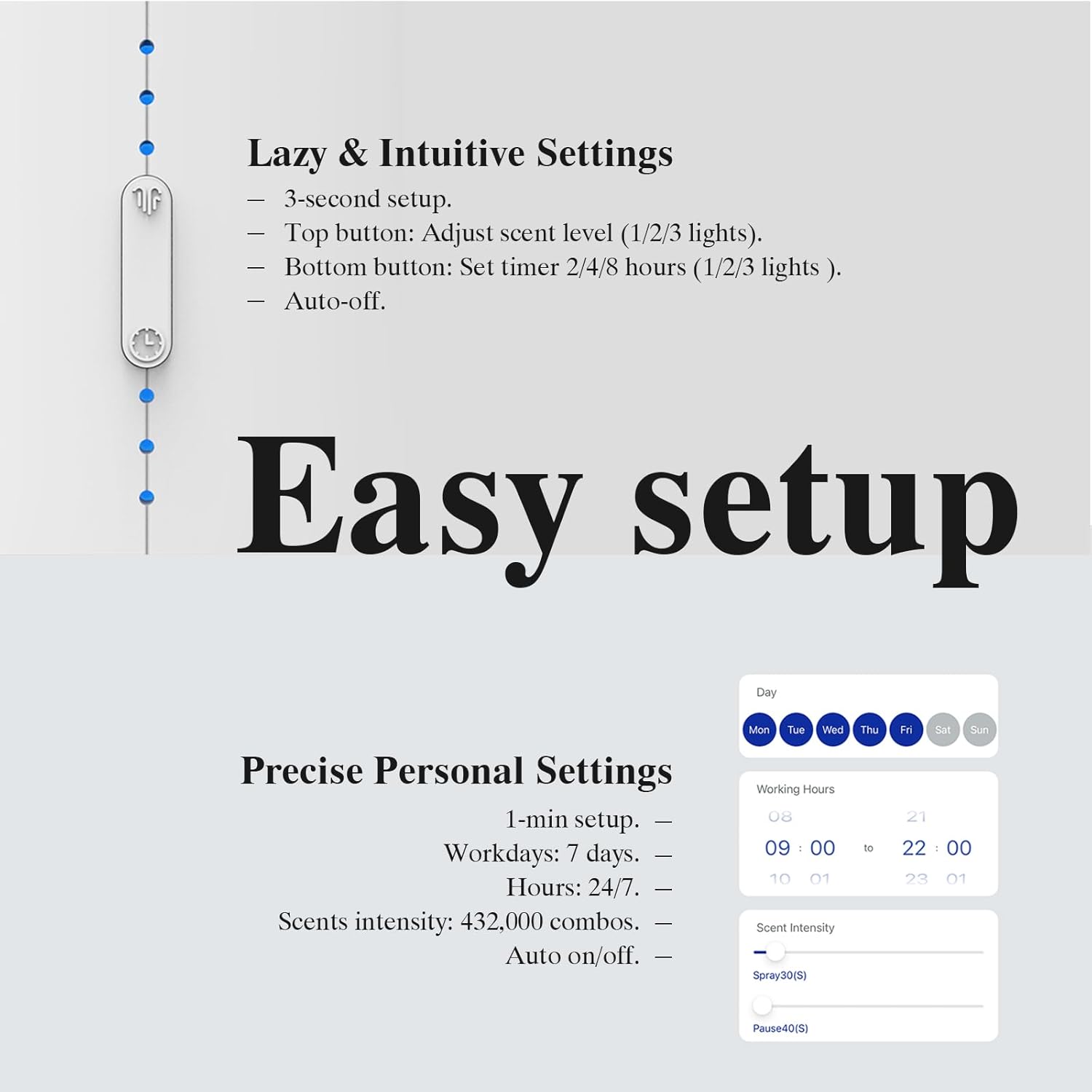 Lazy & Intuitive Settings

— 3-second setup.
— Top button: Adjust scent level (1/2/3 lights).
— Bottom button: Set timer 2/4/8 hours (1/2/3 lights ).
— Auto-off.

Easy setup

Precise Personal Settings

1-min setup. —
Workdays: 7 days. —
Hours: 24/7. —
Scents intensity: 432,000 combos. —
Auto on/off. —

Day
Mon Tue Wed Thu Fri Sat Sun

Working Hours
08 21
09 : 00 to 22 : 00
10 01 23 01

Scent Intensity
Spray30(S)
Pause40(S)