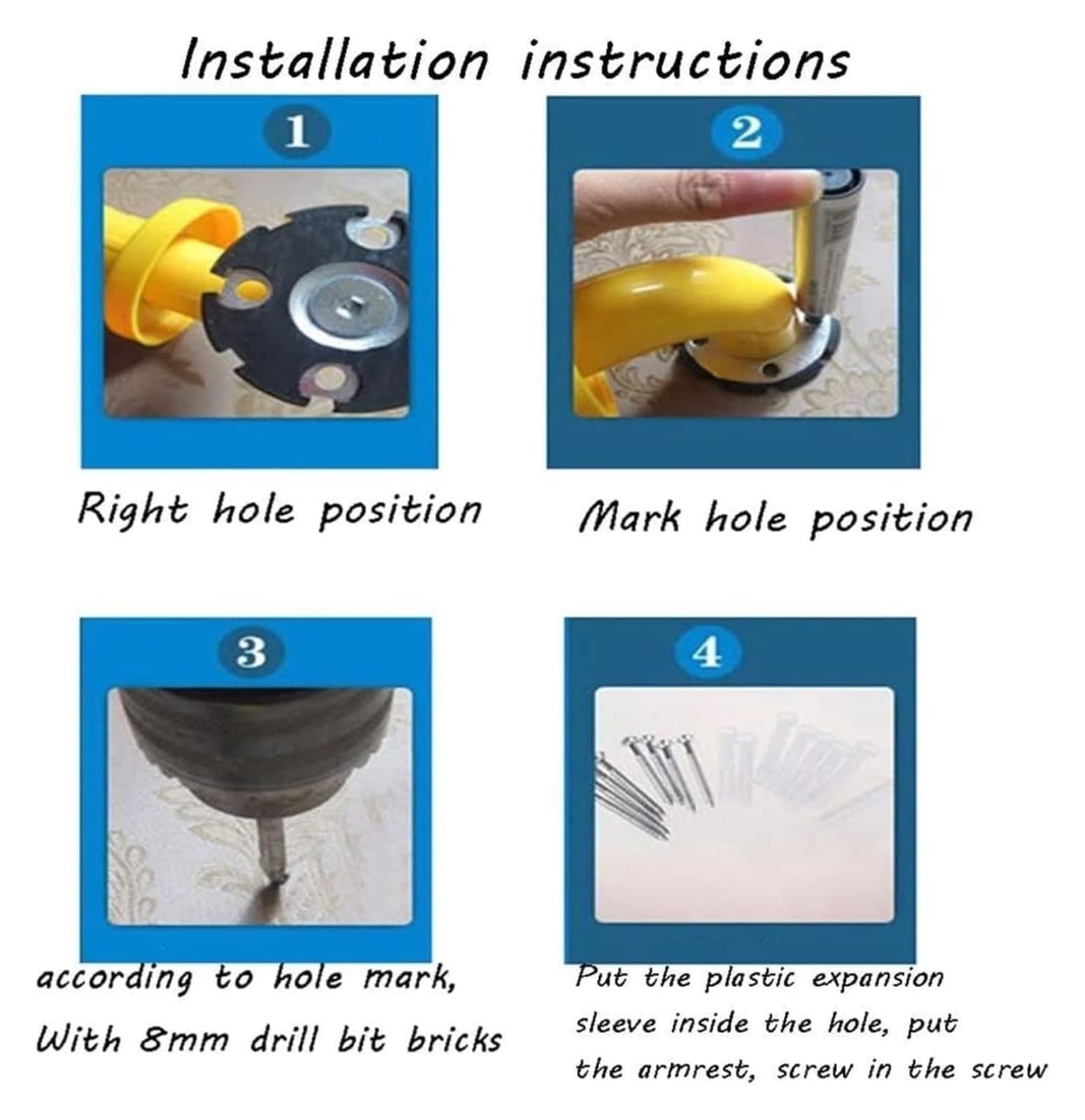 Installation instructions

1

Right hole position

2

Mark hole position

3

according to hole mark, With 8mm drill bit bricks

4

Put the plastic expansion sleeve inside the hole, put the armrest, screw in the screw