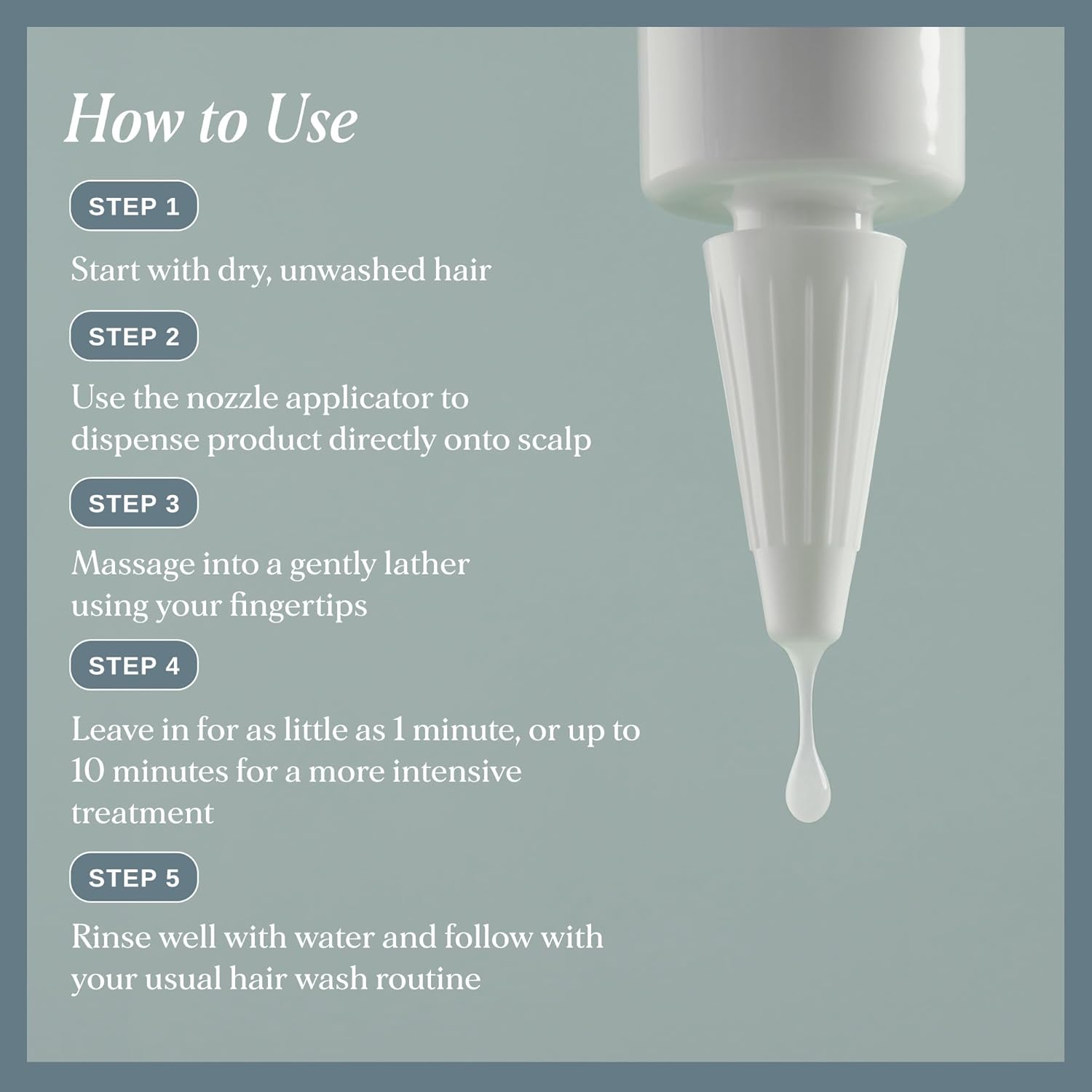 How to Use

STEP 1

Start with dry, unwashed hair

STEP 2

Use the nozzle applicator to dispense product directly onto scalp

STEP 3

Massage into a gently lather using your fingertips

STEP 4

Leave in for as little as 1 minute, or up to 10 minutes for a more intensive treatment

STEP 5

Rinse well with water and follow with your usual hair wash routine