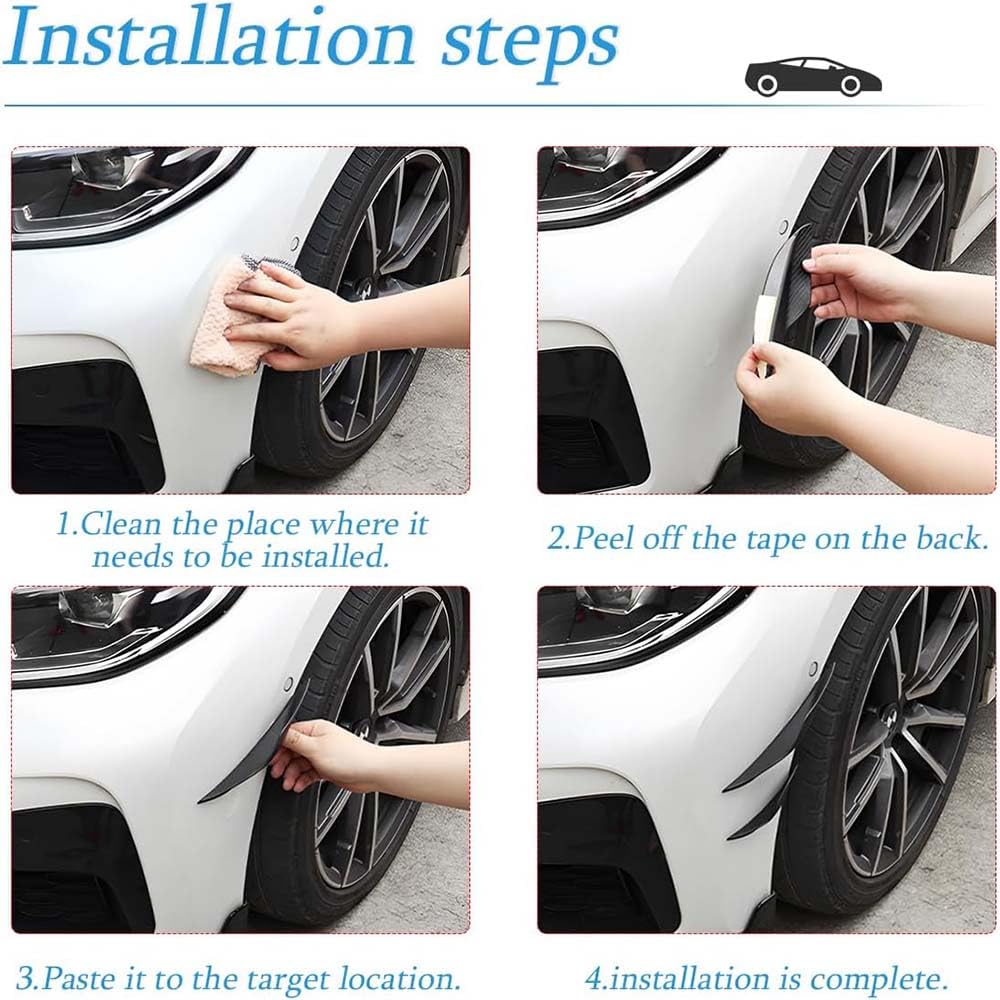 Installation steps

1.Clean the place where it needs to be installed.

2.Peel off the tape on the back.

3.Paste it to the target location.

4.installation is complete.