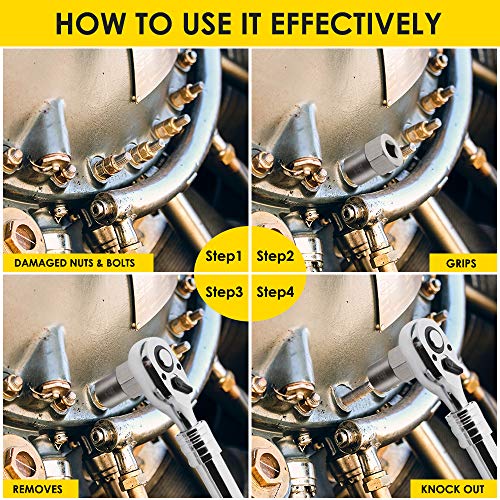 HOW TO USE IT EFFECTIVELY

DAMAGED NUTS & BOLTS

Step1

Step2

GRIPS

Step3

Step4

REMOVES

KNOCK OUT