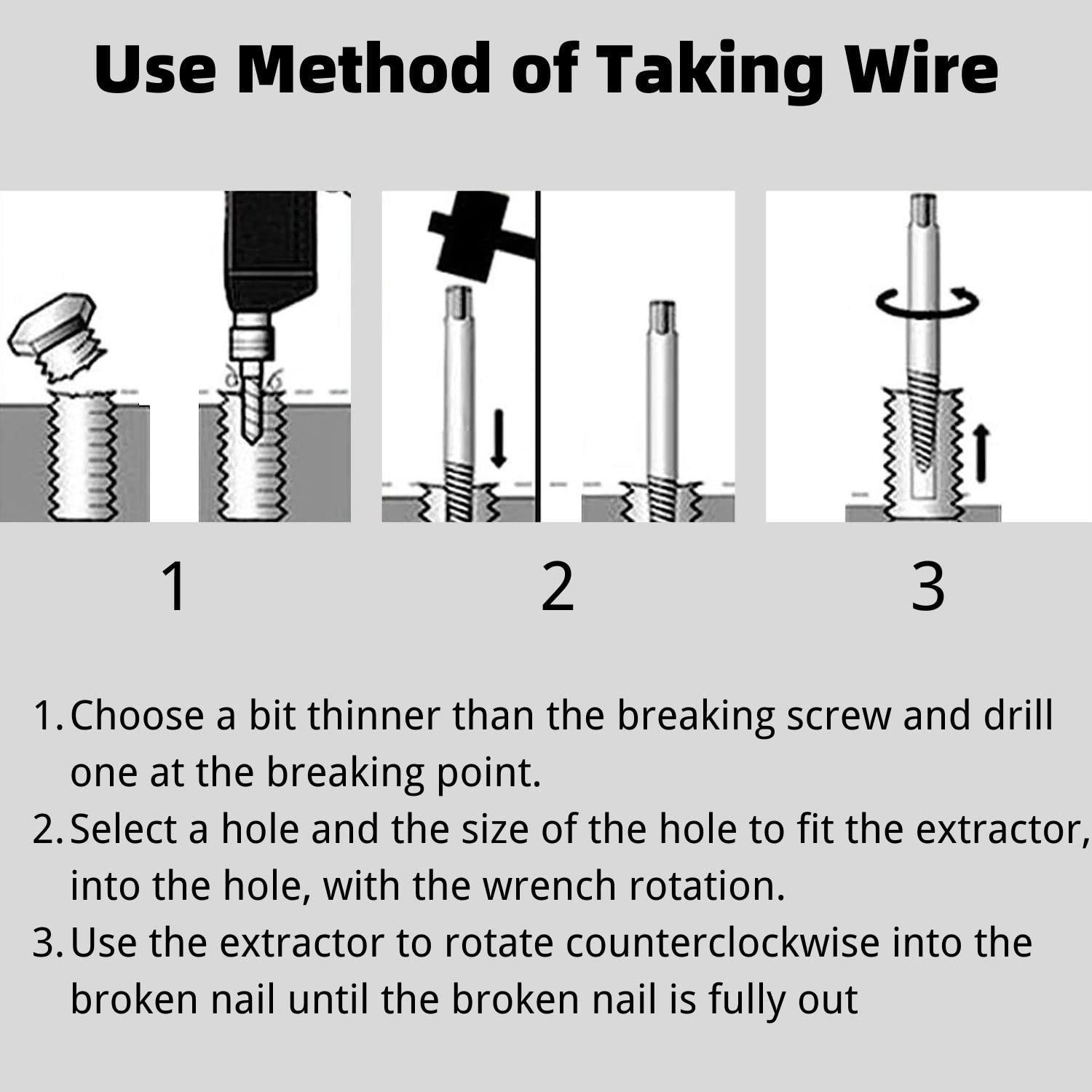 Use Method of Taking Wire

1

2

3

1. Choose a bit thinner than the breaking screw and drill one at the breaking point.

2. Select a hole and the size of the hole to fit the extractor, into the hole, with the wrench rotation.

3. Use the extractor to rotate counterclockwise into the broken nail until the broken nail is fully out