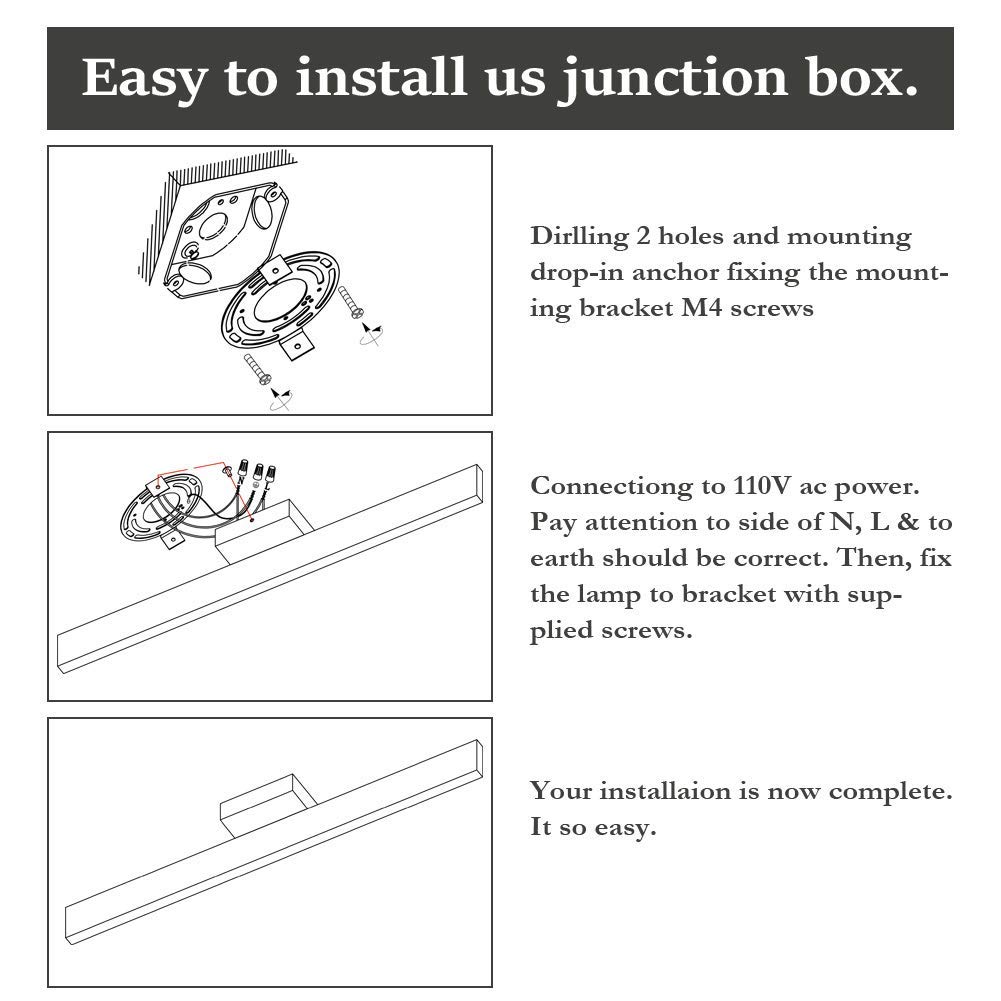 Easy to install us junction box.

Dirlling 2 holes and mounting drop-in anchor fixing the mounting bracket M4 screws

N

Connectiong to 110V ac power. Pay attention to side of N, L & to earth should be correct. Then, fix the lamp to bracket with supplied screws.

Your installaion is now complete. It so easy.