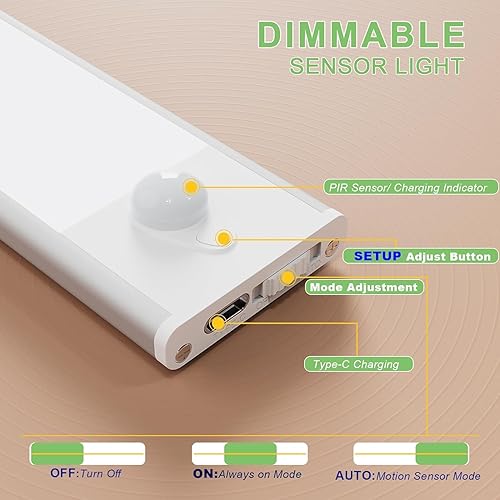 DIMMABLE
SENSOR LIGHT

PIR Sensor/ Charging Indicator

SETUP Adjust Button

Mode Adjustment

Type-C Charging

OFF:Turn Off

ON:Always on Mode

AUTO:Motion Sensor Mode