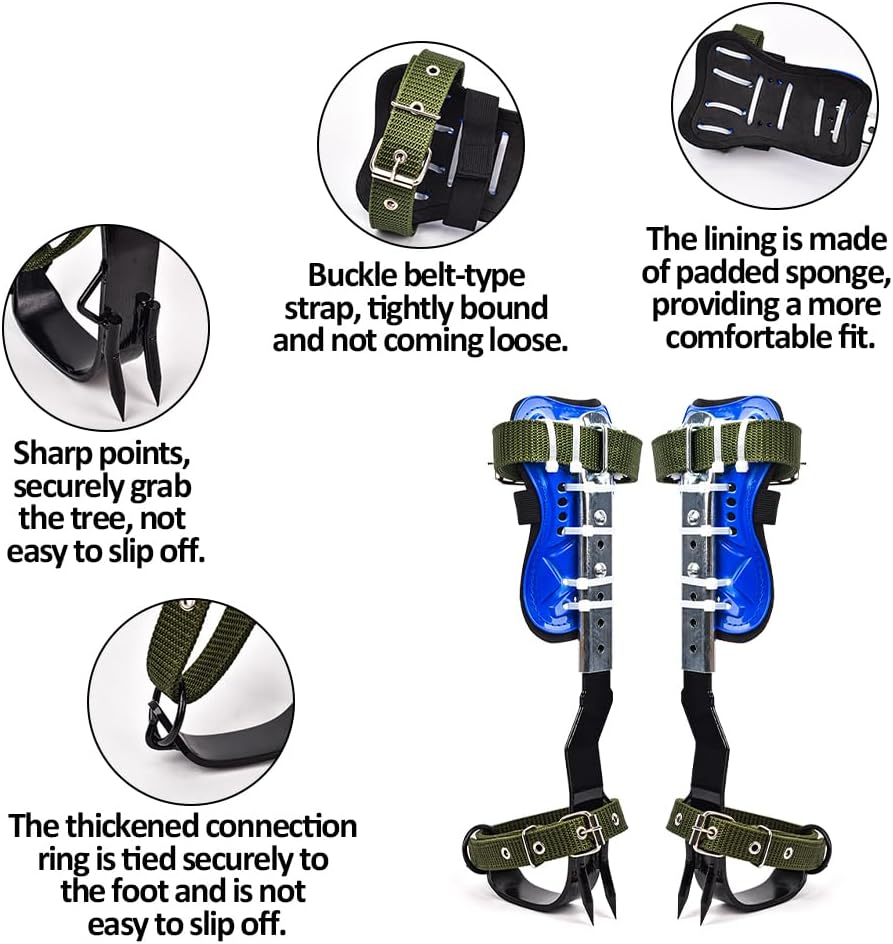 Buckle belt-type strap, tightly bound and not coming loose.

The lining is made of padded sponge, providing a more comfortable fit.

Sharp points, securely grab the tree, not easy to slip off.

The thickened connection ring is tied securely to the foot and is not easy to slip off.