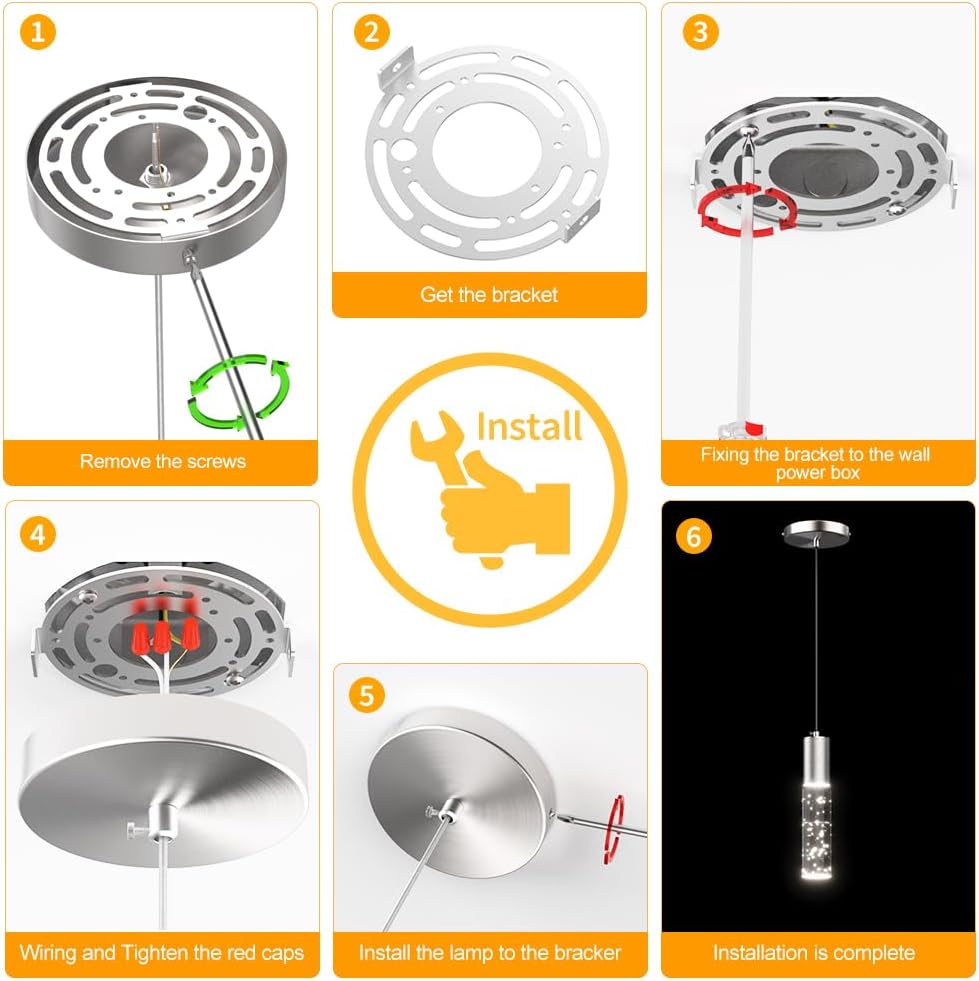 1

Remove the screws

2

Get the bracket

3

Fixing the bracket to the wall power box

Install

4

Wiring and Tighten the red caps

5

Install the lamp to the bracker

6

Installation is complete