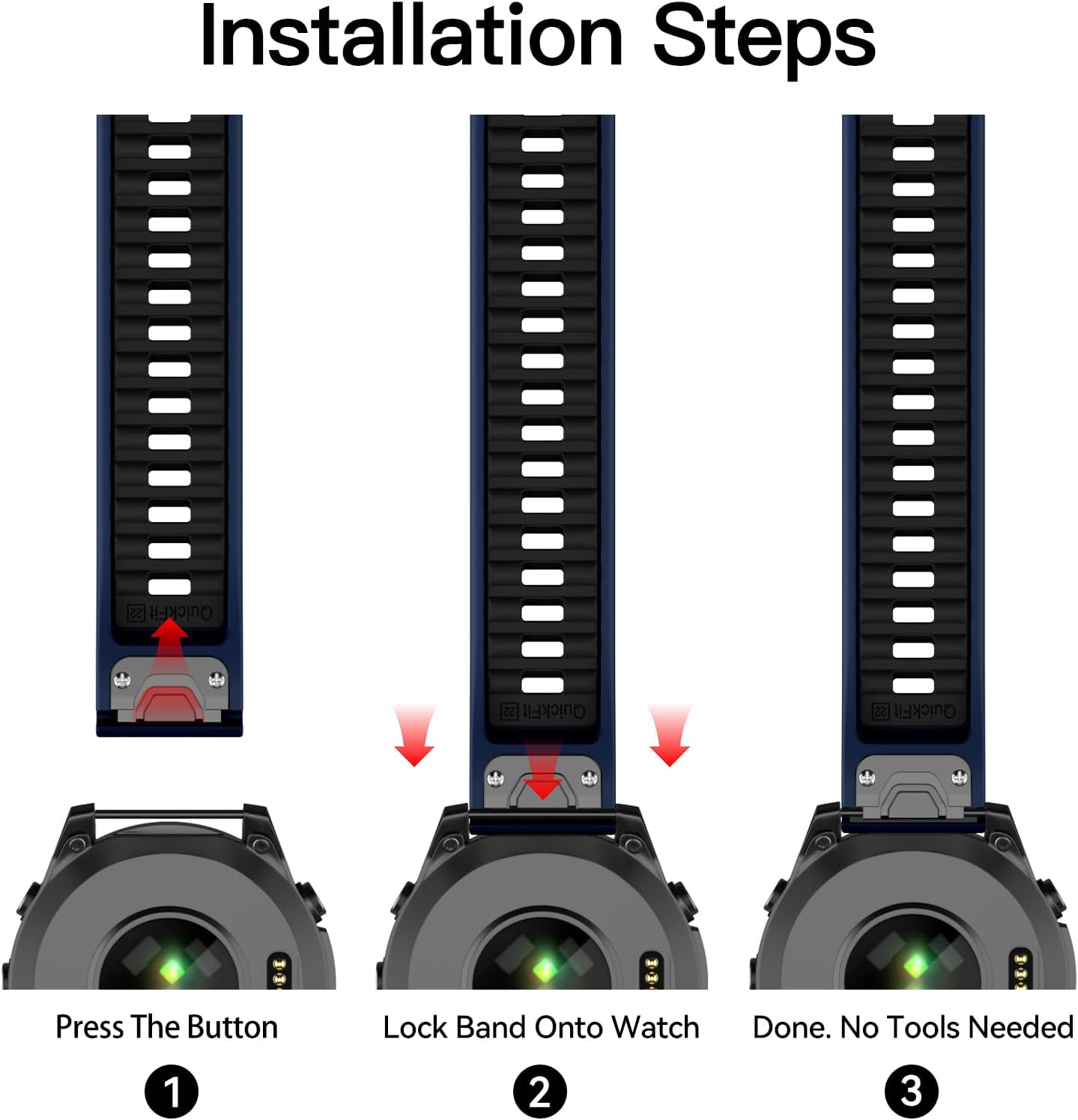 Installation Steps

QuickFit 22

QuickFit 22

QuickFit 22

Press The Button

1

Lock Band Onto Watch

2

Done. No Tools Needed

3