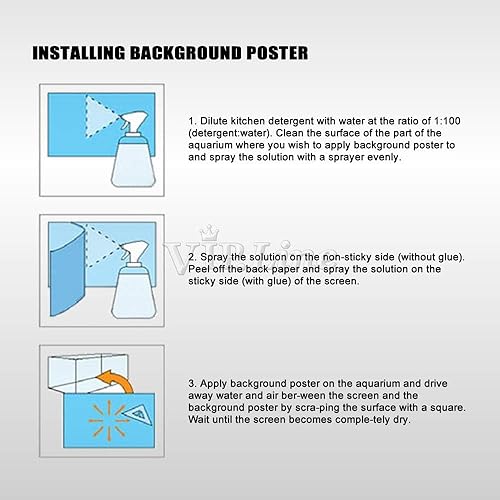 INSTALLING BACKGROUND POSTER

1. Dilute kitchen detergent with water at the ratio of 1:100 (detergent:water). Clean the surface of the part of the aquarium where you wish to apply background poster to and spray the solution with a sprayer evenly.

VIP Line

2. Spray the solution on the non-sticky side (without glue). Peel off the back paper and spray the solution on the sticky side (with glue) of the screen.

3. Apply background poster on the aquarium and drive away water and air ber-ween the screen and the background poster by scra-ping the surface with a square. Wait until the screen becomes comple-tely dry.