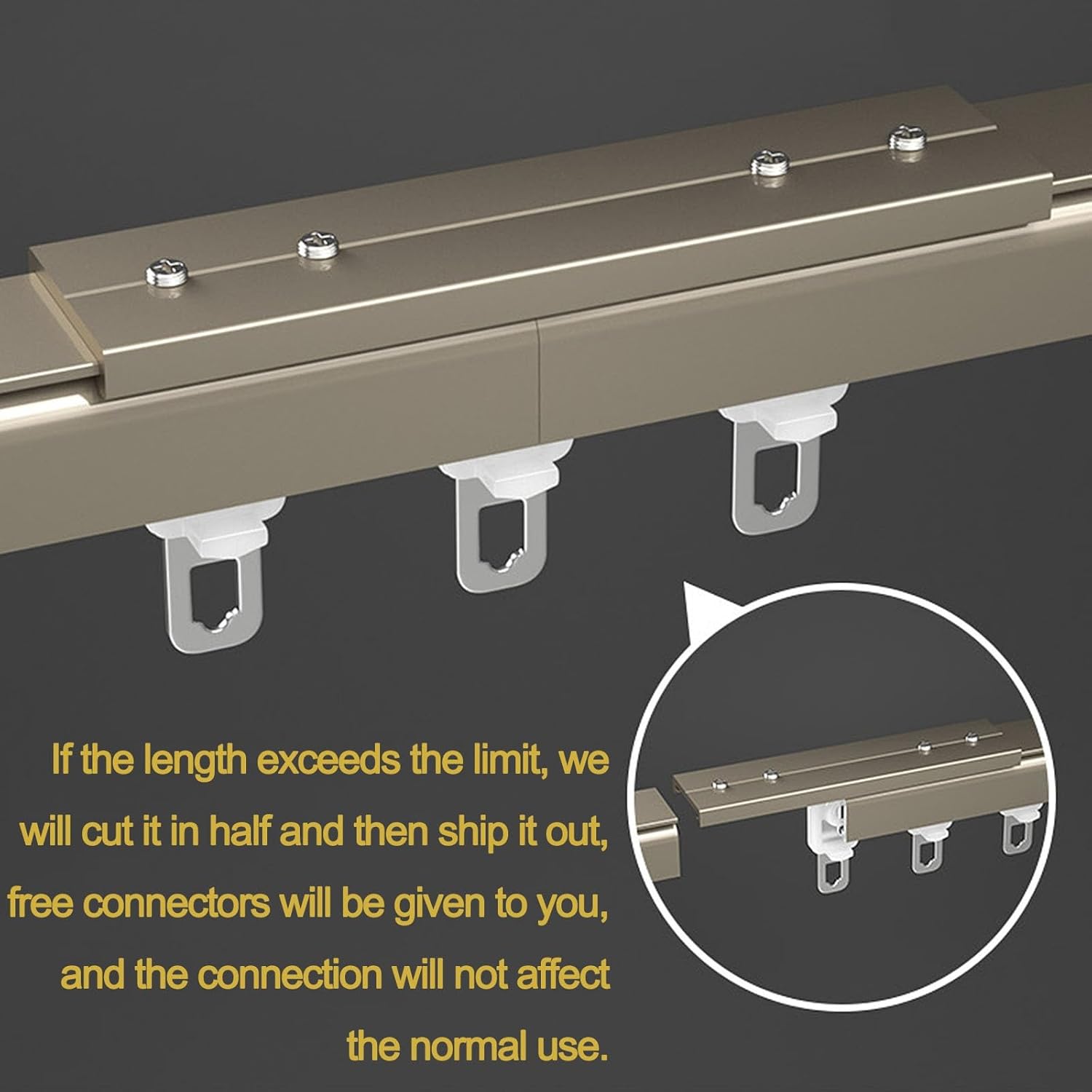 If the length exceeds the limit, we will cut it in half and then ship it out, free connectors will be given to you, and the connection will not affect the normal use.