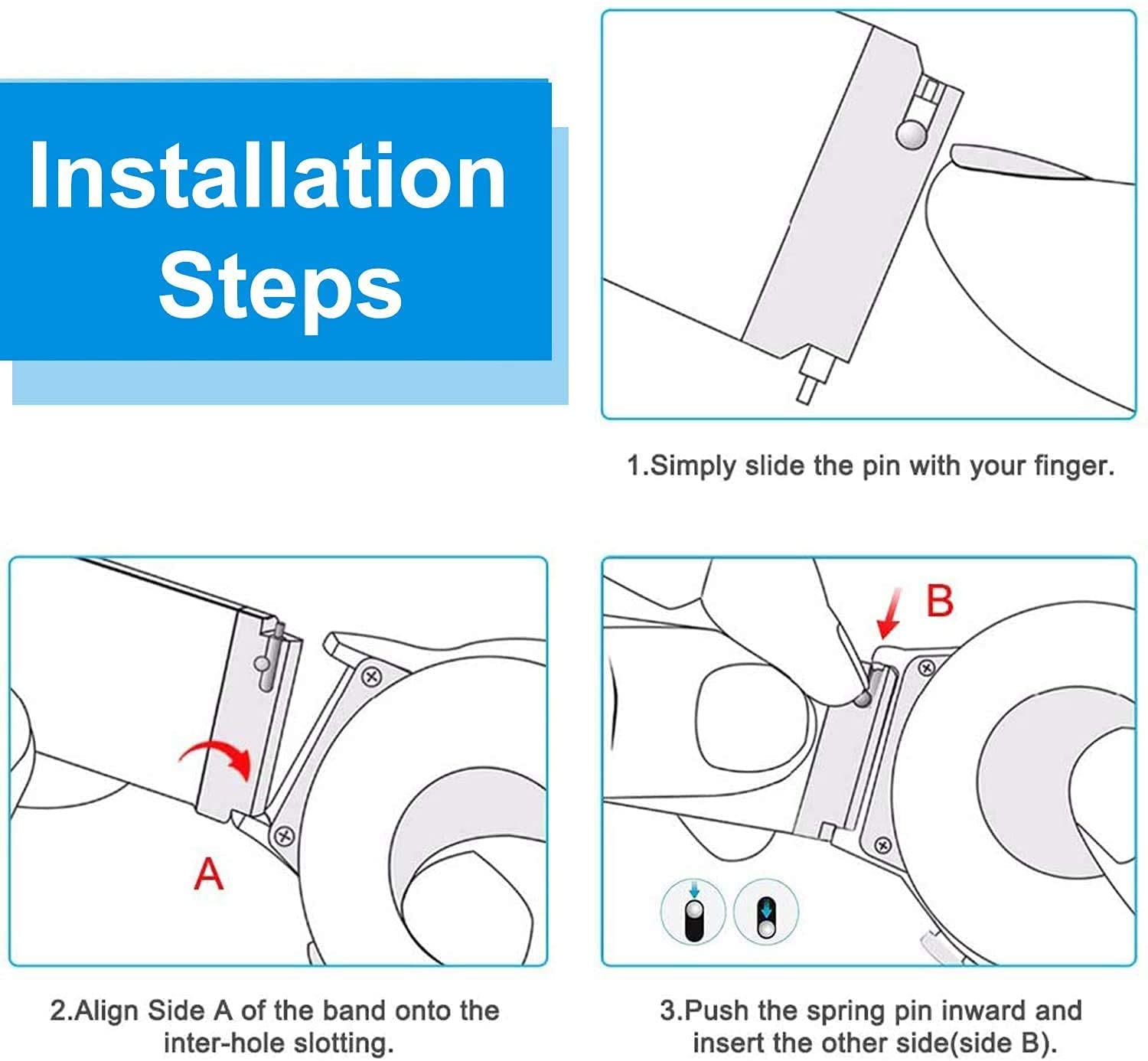 Installation Steps

1.Simply slide the pin with your finger.

A

2.Align Side A of the band onto the inter-hole slotting.

B

3.Push the spring pin inward and insert the other side(side B).