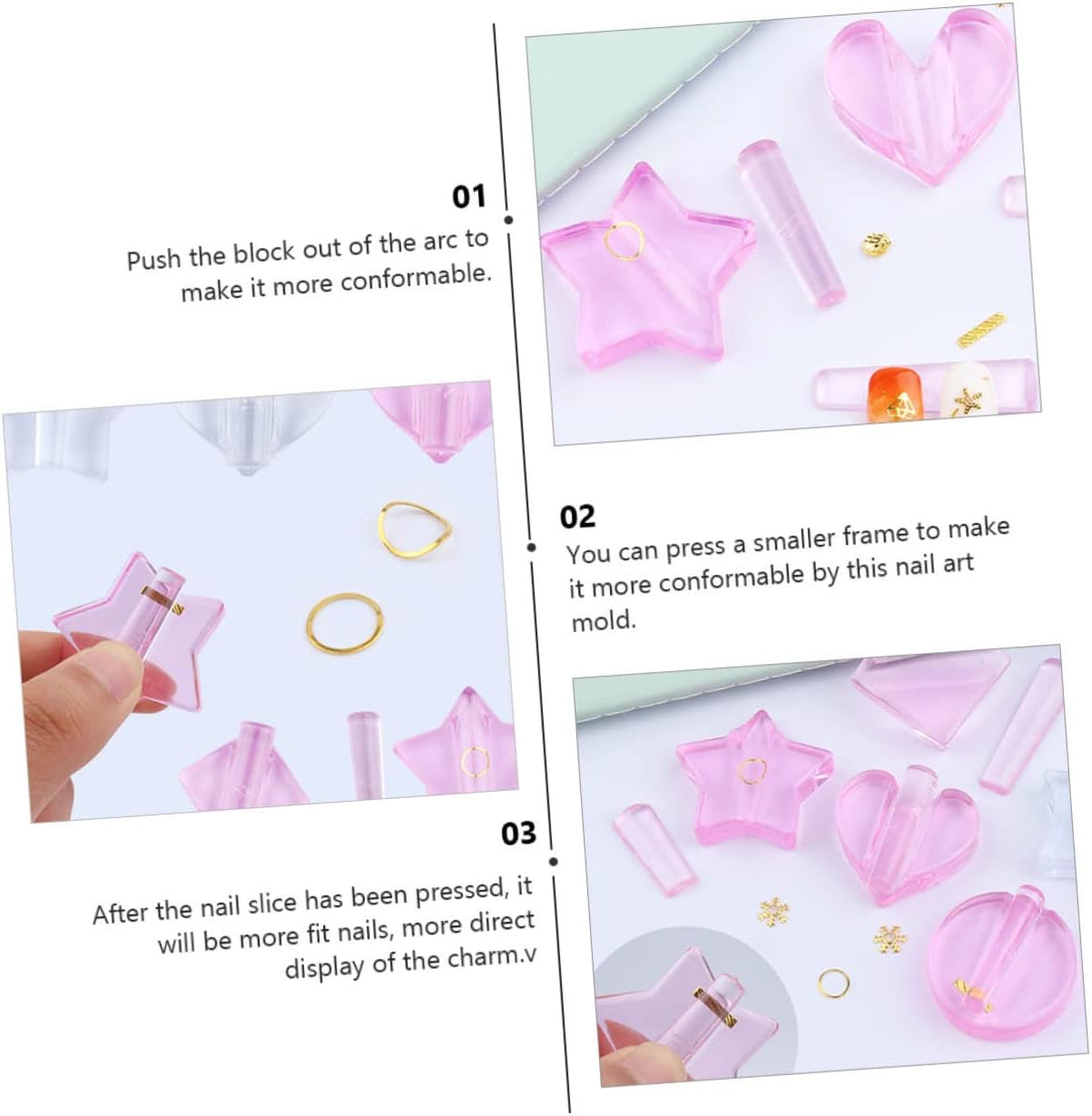 01

Push the block out of the arc to make it more conformable.

02

You can press a smaller frame to make it more conformable by this nail art mold.

03

After the nail slice has been pressed, it will be more fit nails, more direct display of the charm.v