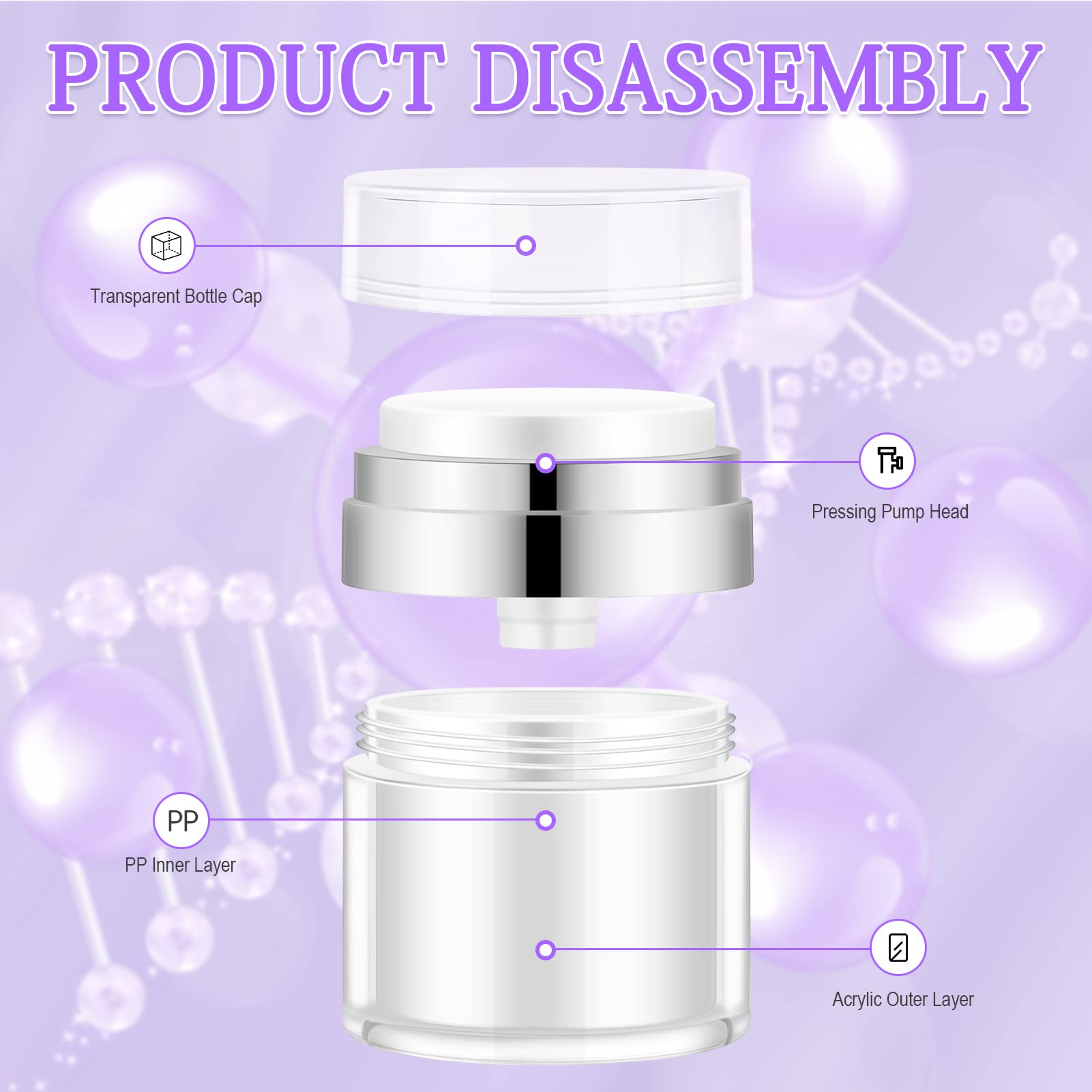 PRODUCT DISASSEMBLY

Transparent Bottle Cap

Pressing Pump Head

PP

PP Inner Layer

Acrylic Outer Layer