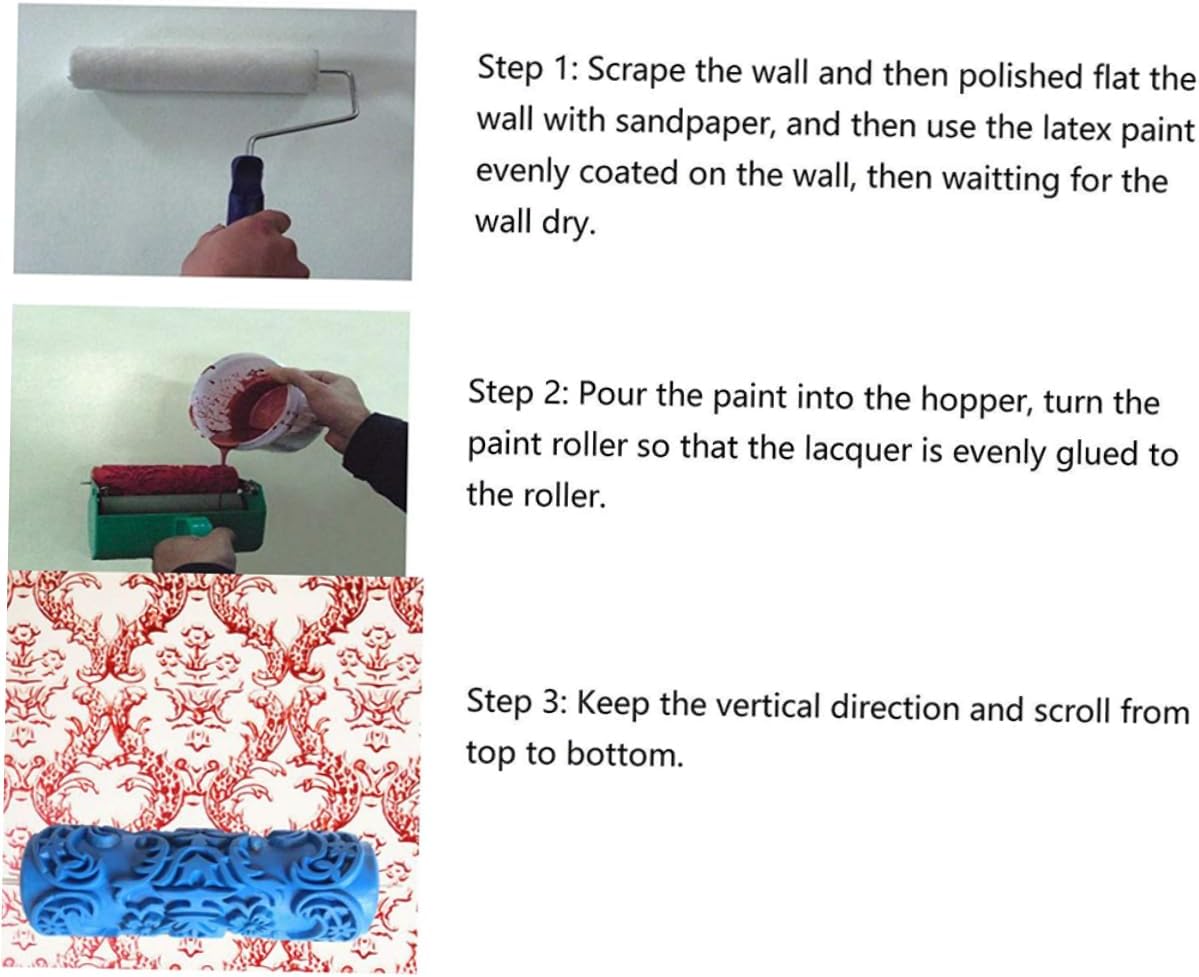 Step 1: Scrape the wall and then polished flat the wall with sandpaper, and then use the latex paint evenly coated on the wall, then waitting for the wall dry.

Step 2: Pour the paint into the hopper, turn the paint roller so that the lacquer is evenly glued to the roller.

Step 3: Keep the vertical direction and scroll from top to bottom.