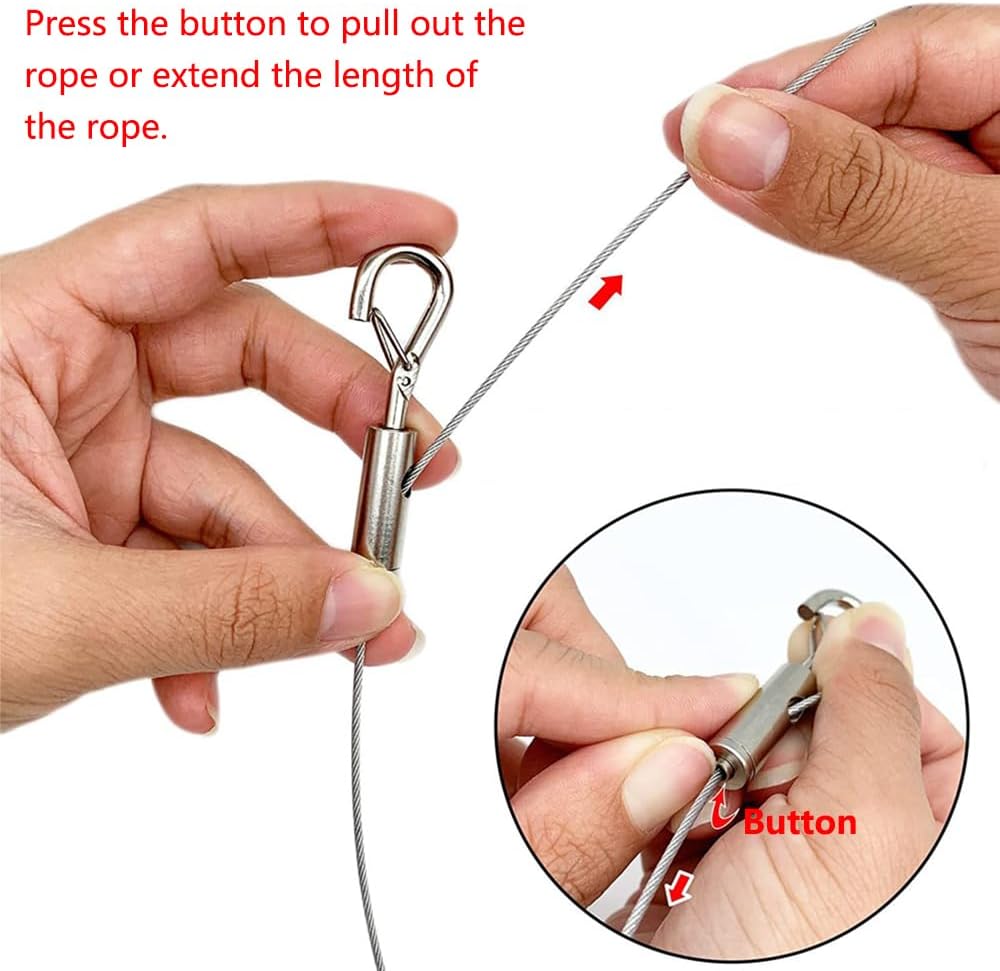 Press the button to pull out the rope or extend the length of the rope.

Button