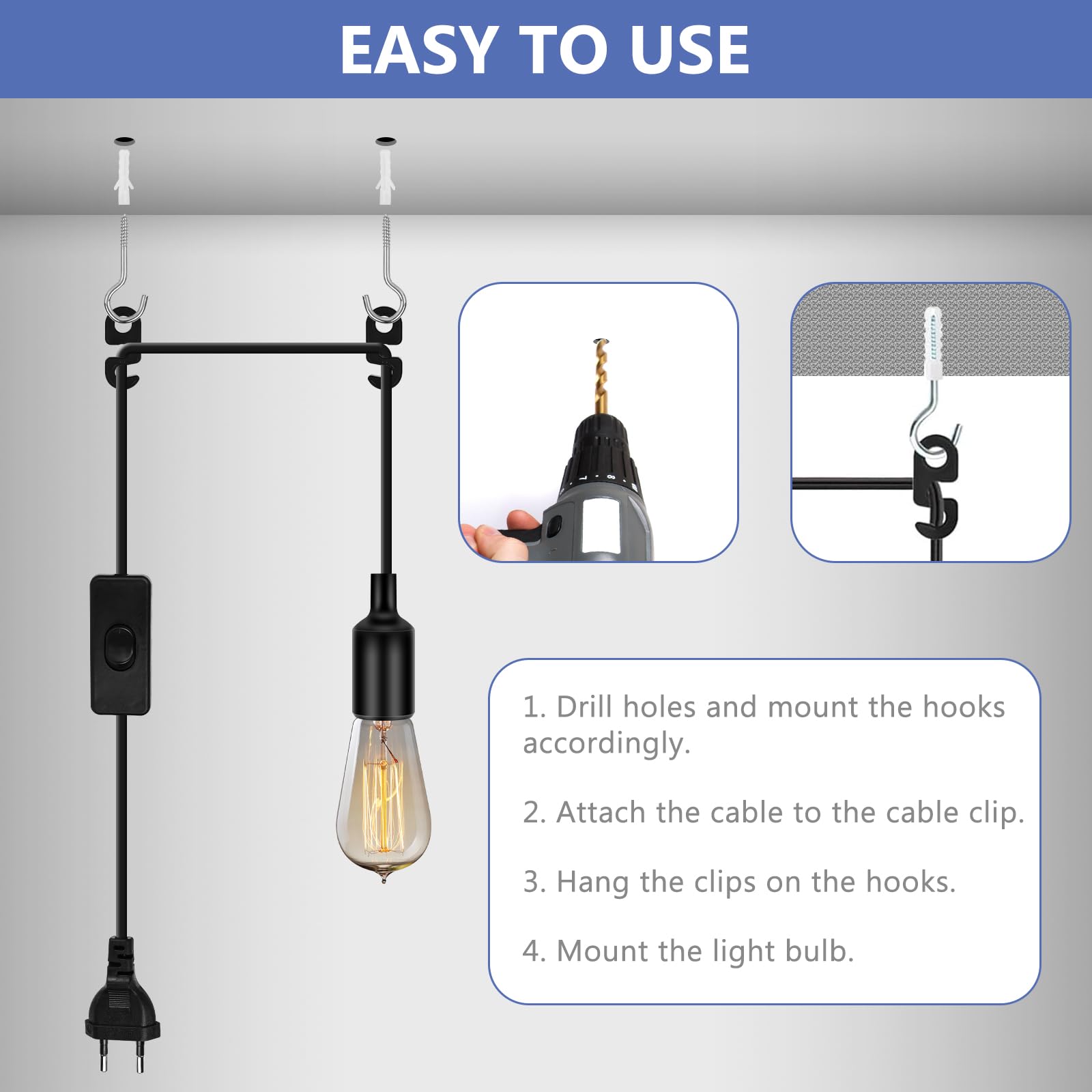 EASY TO USE

1. Drill holes and mount the hooks accordingly.

2. Attach the cable to the cable clip.

3. Hang the clips on the hooks.

4. Mount the light bulb.