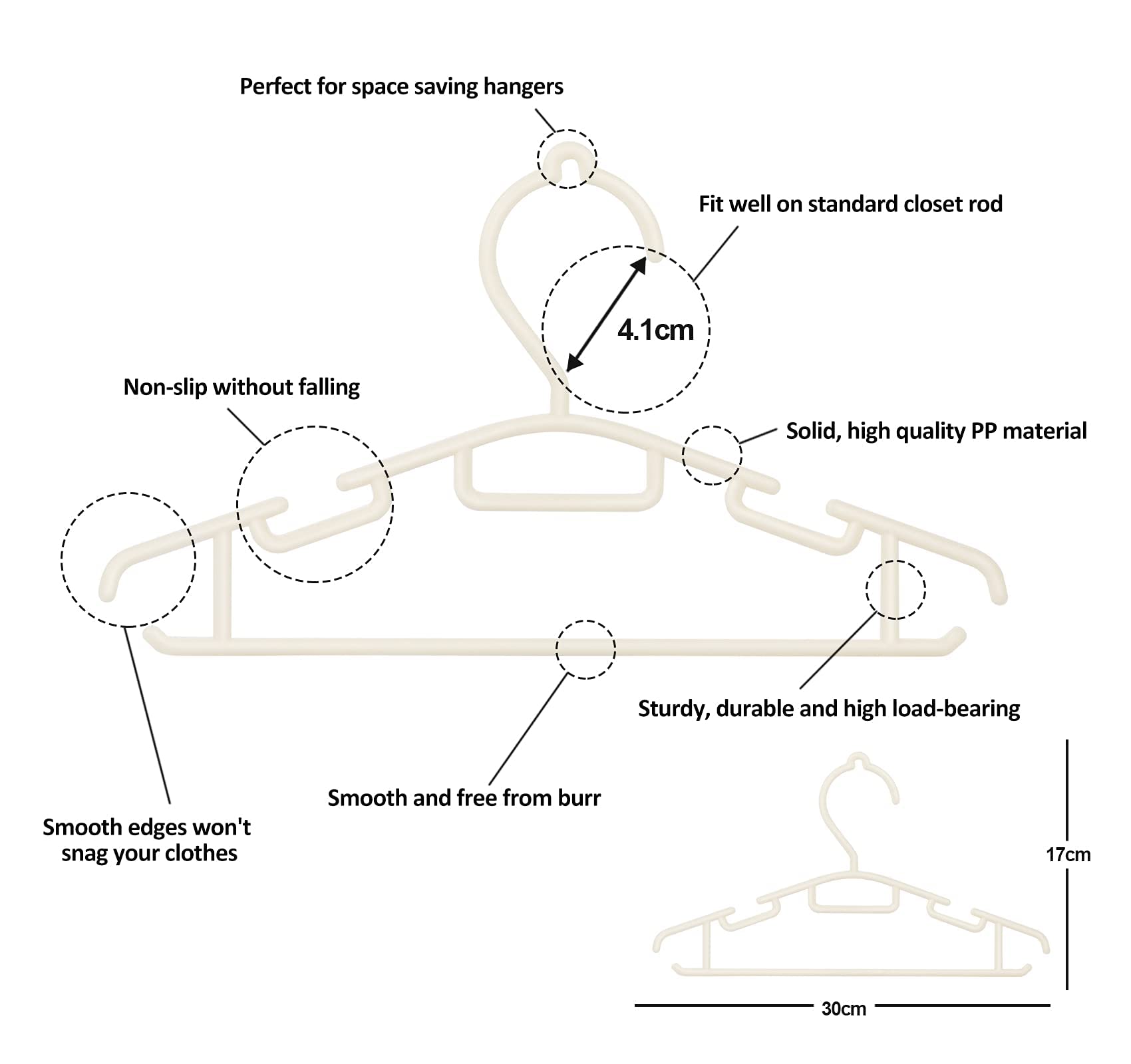 Perfect for space saving hangers

Fit well on standard closet rod

4.1cm

Non-slip without falling

Solid, high quality PP material

Sturdy, durable and high load-bearing

Smooth and free from burr

Smooth edges won't snag your clothes

17cm

30cm