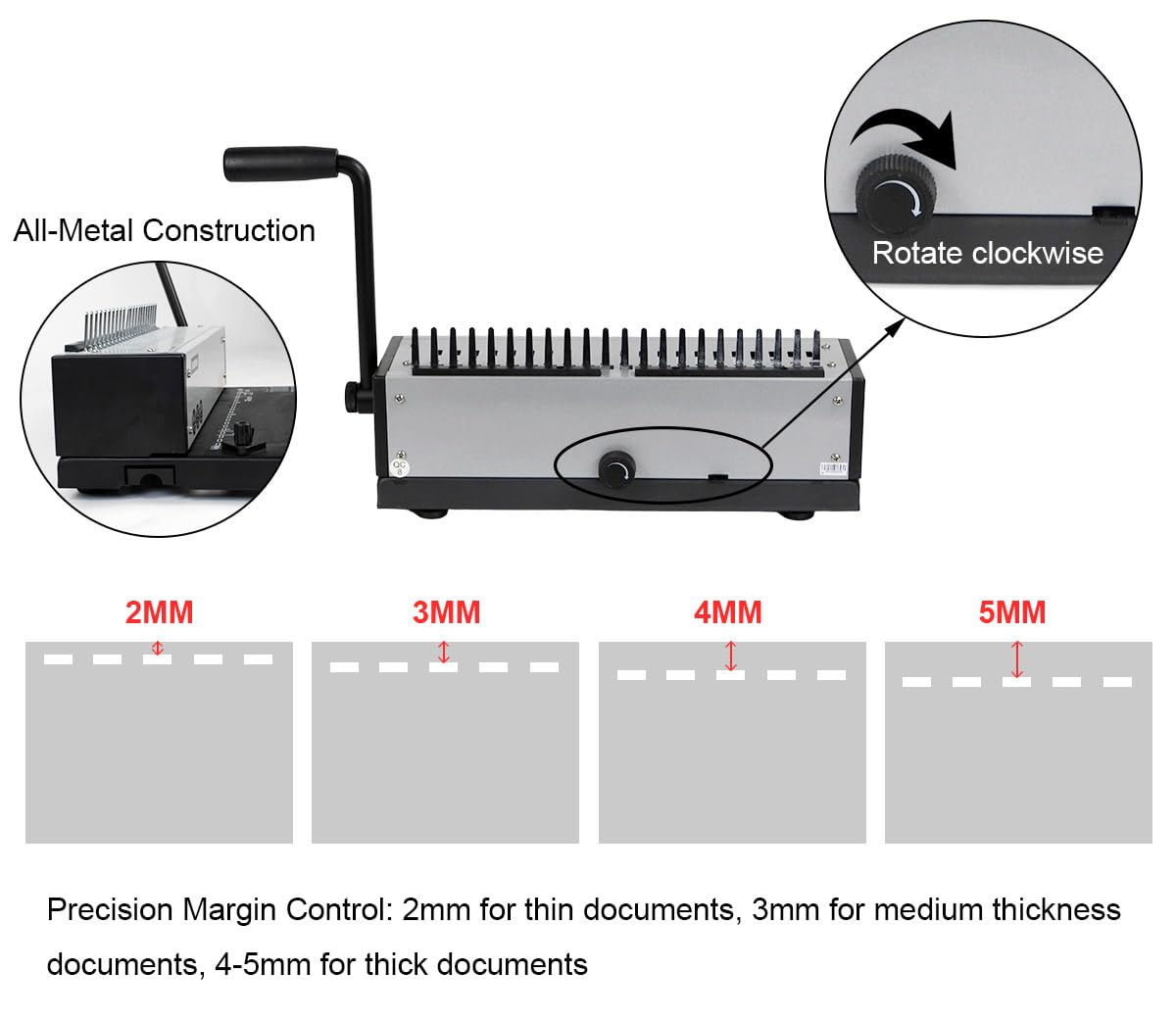 All-Metal Construction

Rotate clockwise

QC
8

2MM

3MM

4MM

5MM

Precision Margin Control: 2mm for thin documents, 3mm for medium thickness documents, 4-5mm for thick documents