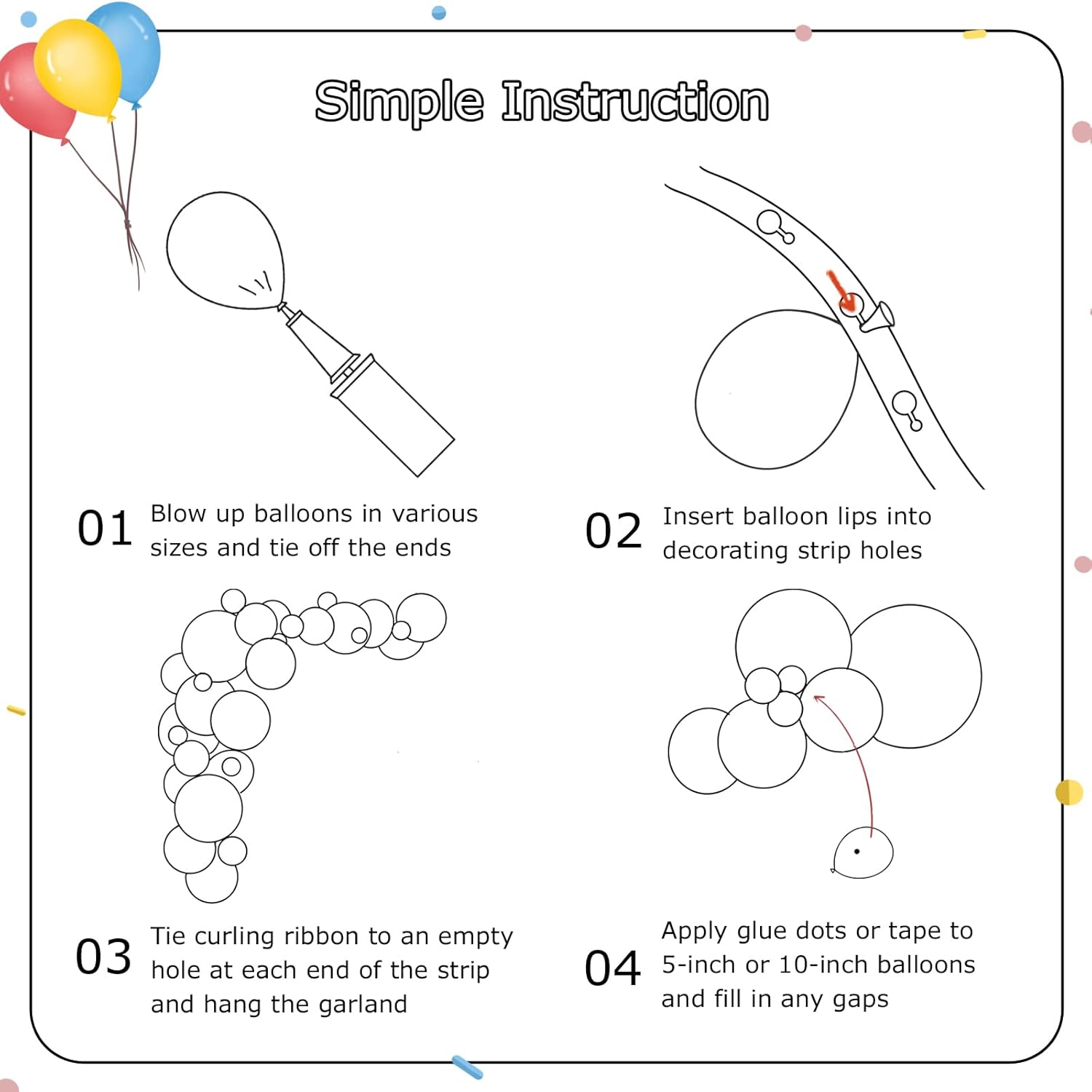 Simple Instruction

01 Blow up balloons in various sizes and tie off the ends

02 Insert balloon lips into decorating strip holes

03 Tie curling ribbon to an empty hole at each end of the strip and hang the garland

04 Apply glue dots or tape to 5-inch or 10-inch balloons and fill in any gaps