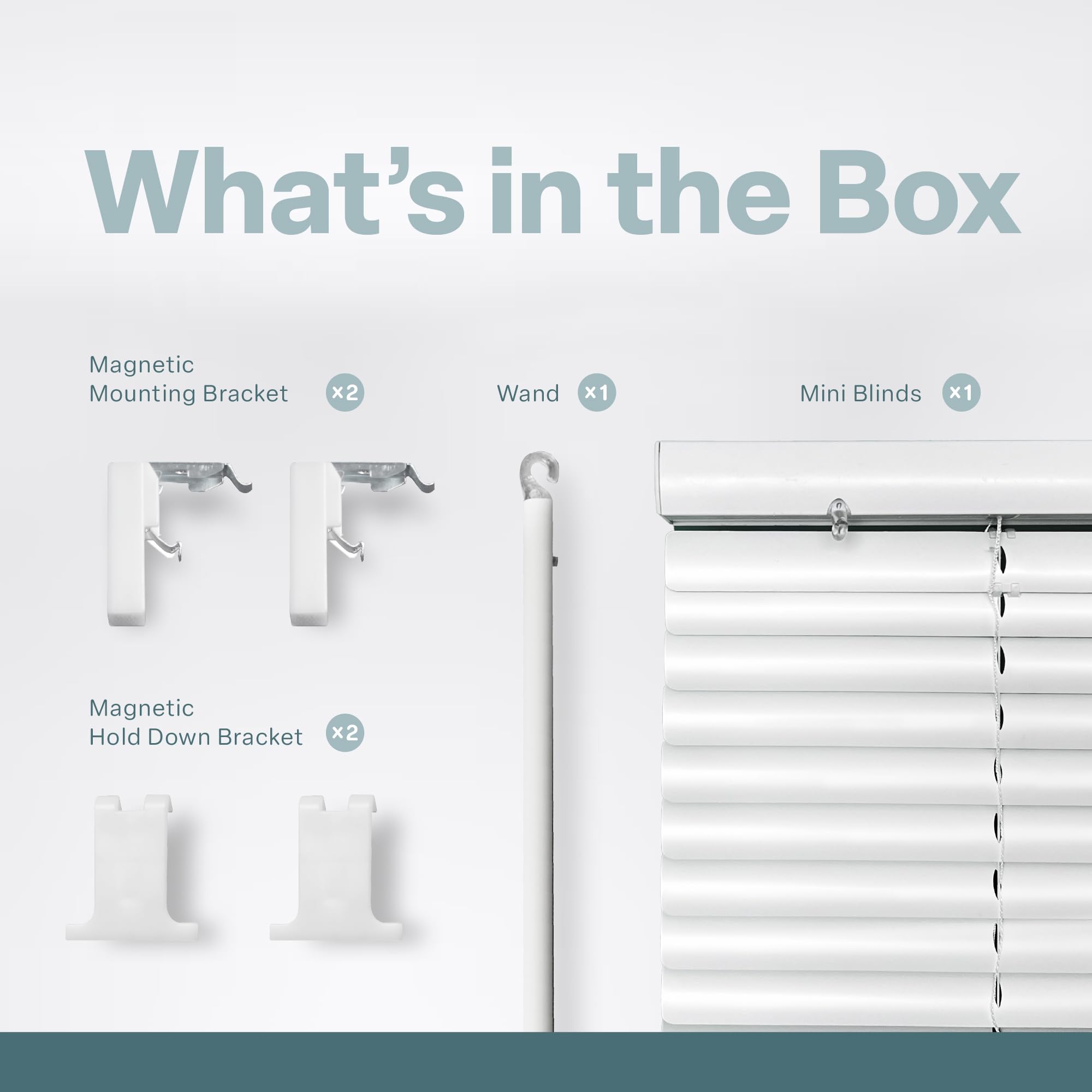 What's in the Box

Magnetic Mounting Bracket ×2

Wand ×1

Mini Blinds ×1

Magnetic Hold Down Bracket ×2