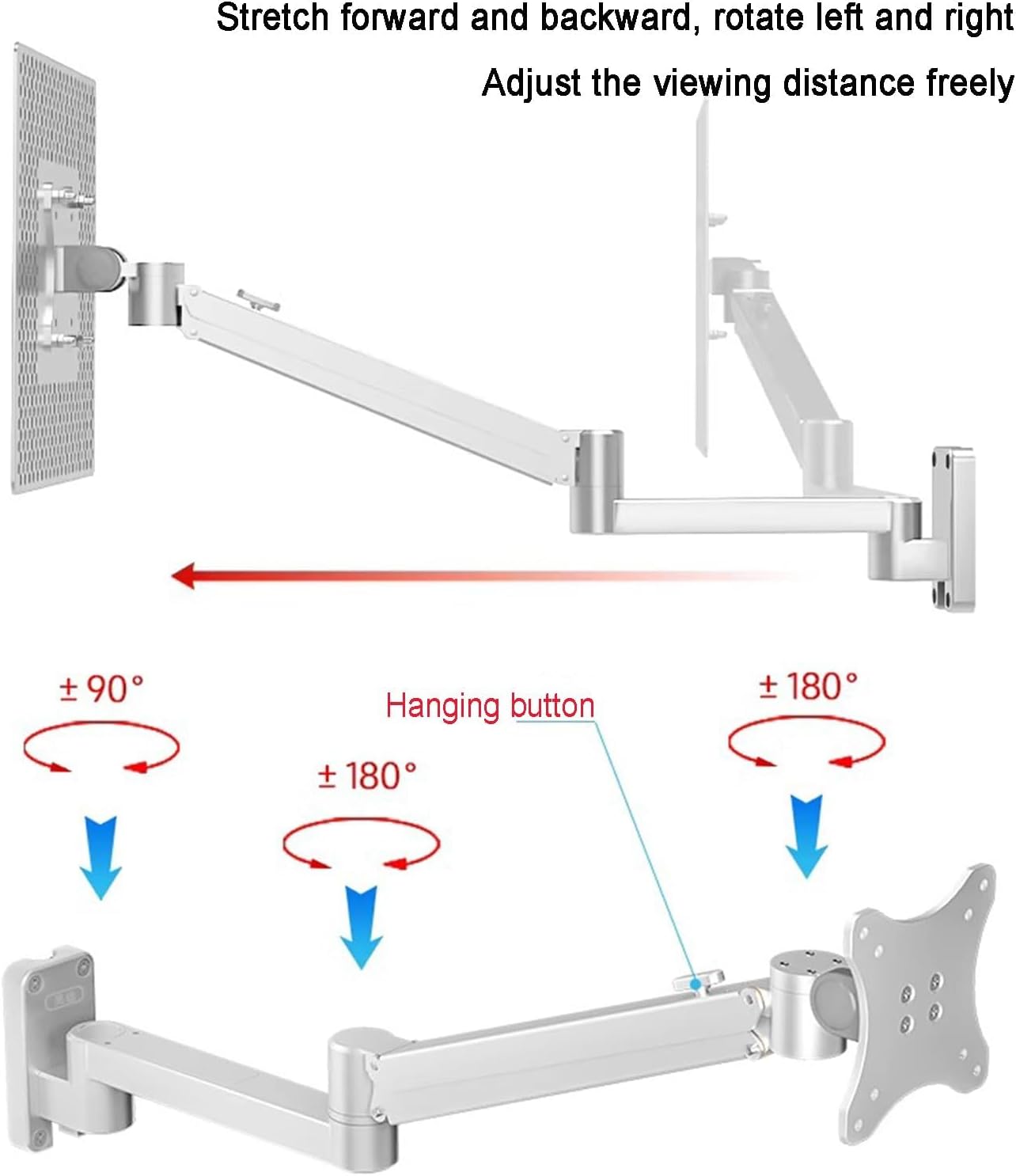 Stretch forward and backward, rotate left and right

Adjust the viewing distance freely

±90°

Hanging button

±180°

±180°