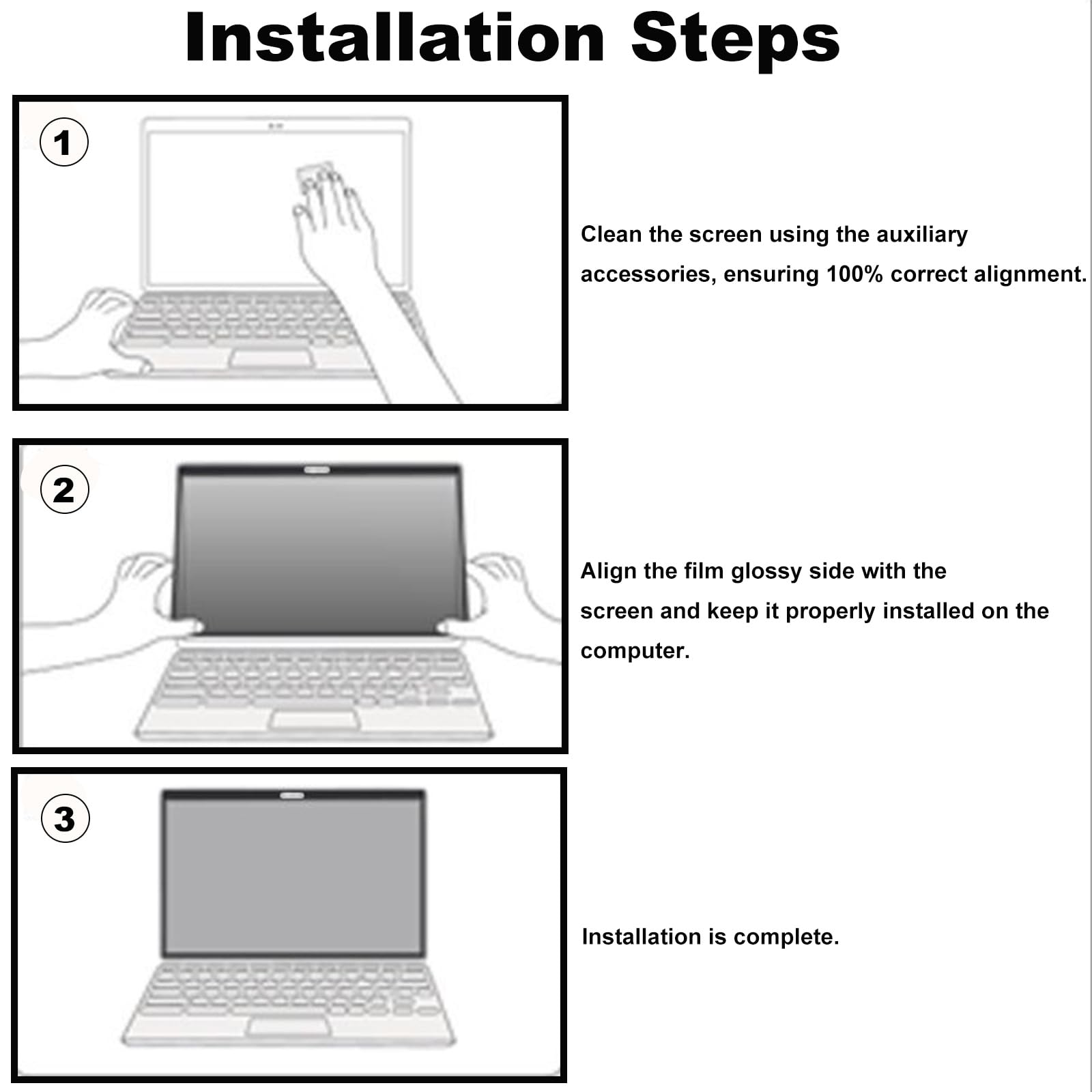 Installation Steps

1

Clean the screen using the auxiliary accessories, ensuring 100% correct alignment.

2

Align the film glossy side with the screen and keep it properly installed on the computer.

3

Installation is complete.