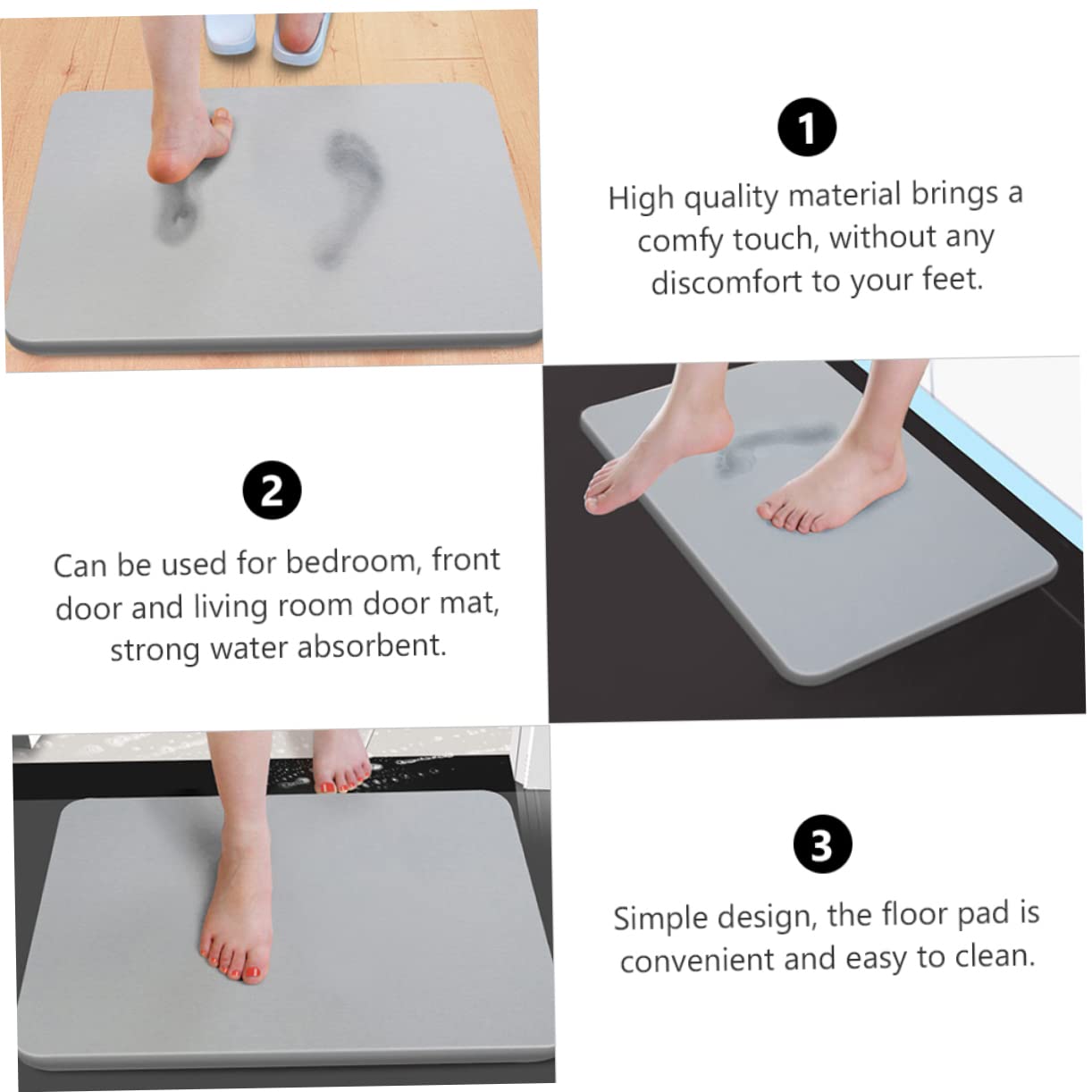 1

High quality material brings a comfy touch, without any discomfort to your feet.

2

Can be used for bedroom, front door and living room door mat, strong water absorbent.

3

Simple design, the floor pad is convenient and easy to clean.