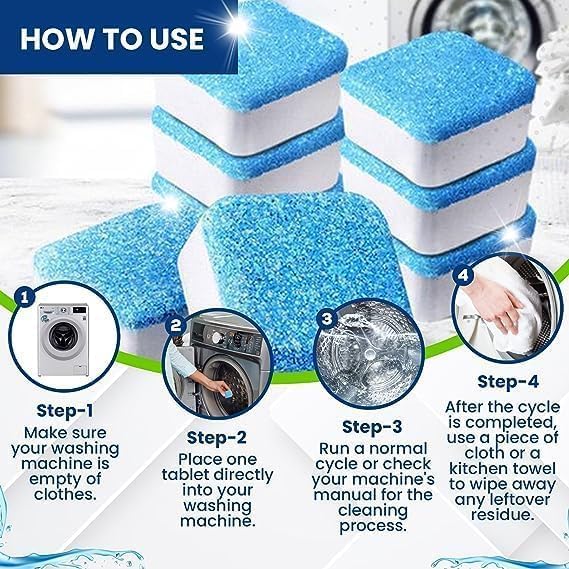 HOW TO USE

1

Step-1
Make sure your washing machine is empty of clothes.

2

Step-2
Place one tablet directly into your washing machine.

3

Step-3
Run a normal cycle or check your machine's manual for the cleaning process.

4

Step-4
After the cycle is completed, use a piece of cloth or a kitchen towel to wipe away any leftover residue.