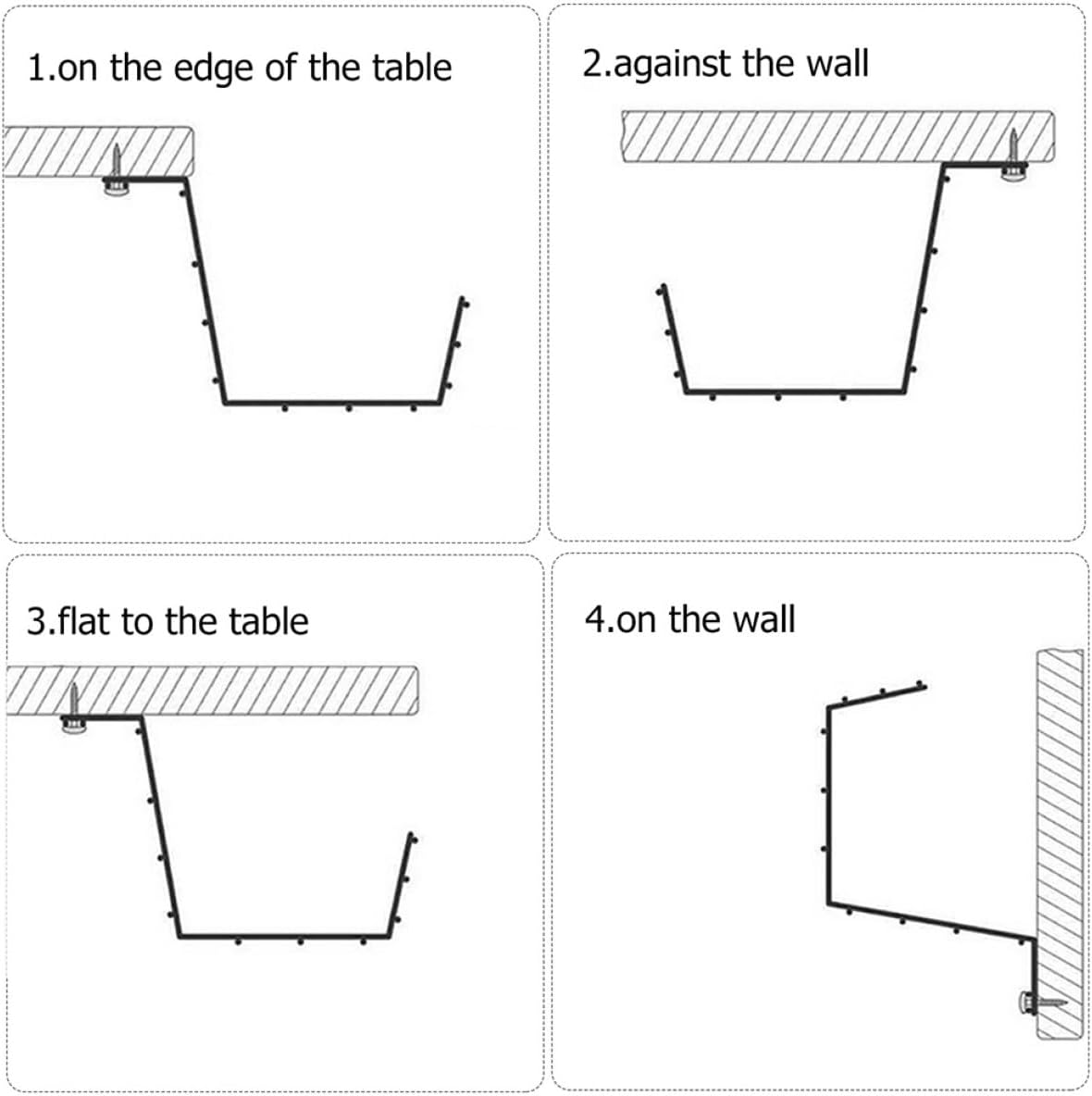 1.on the edge of the table

2.against the wall

3.flat to the table

4.on the wall