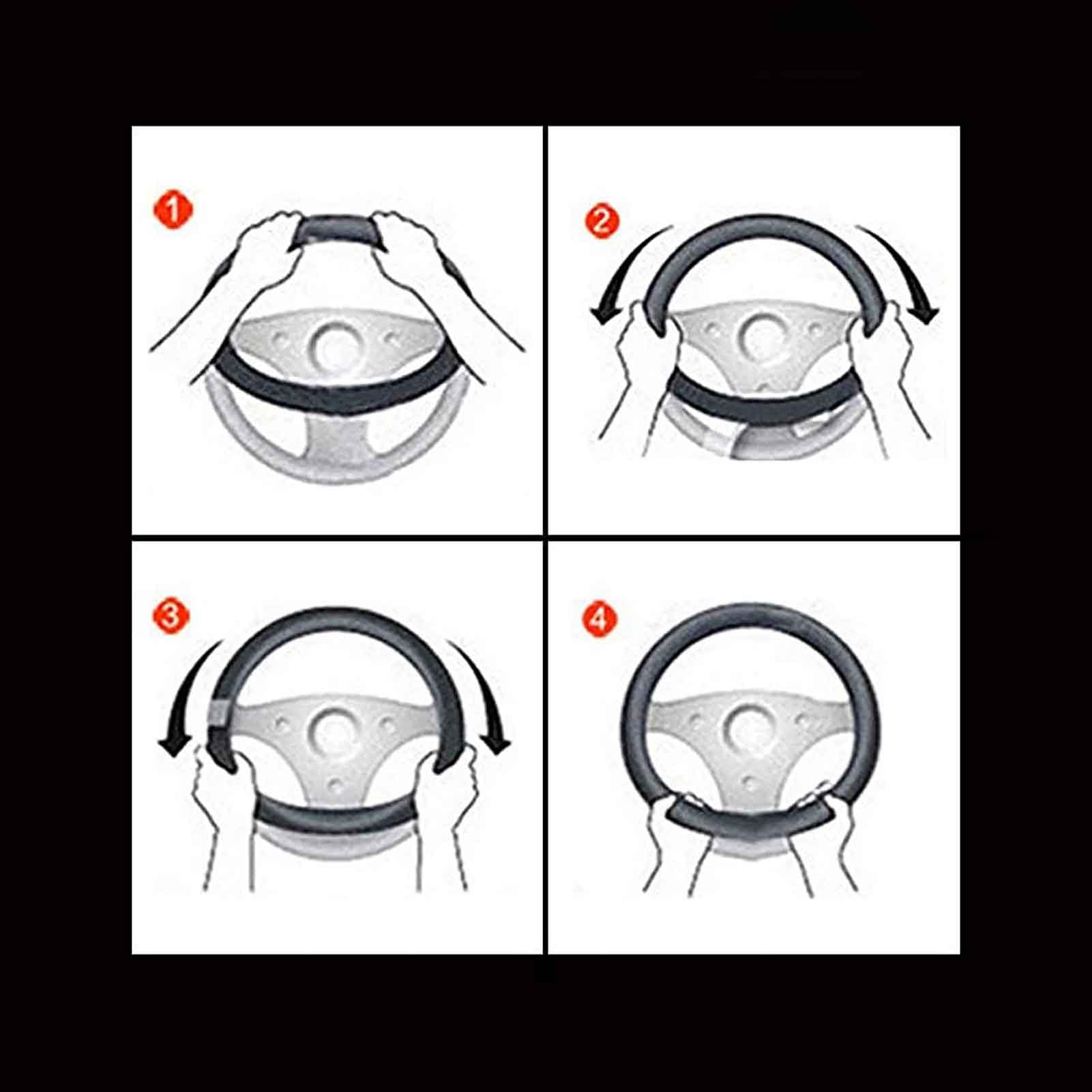 1

2

3

4