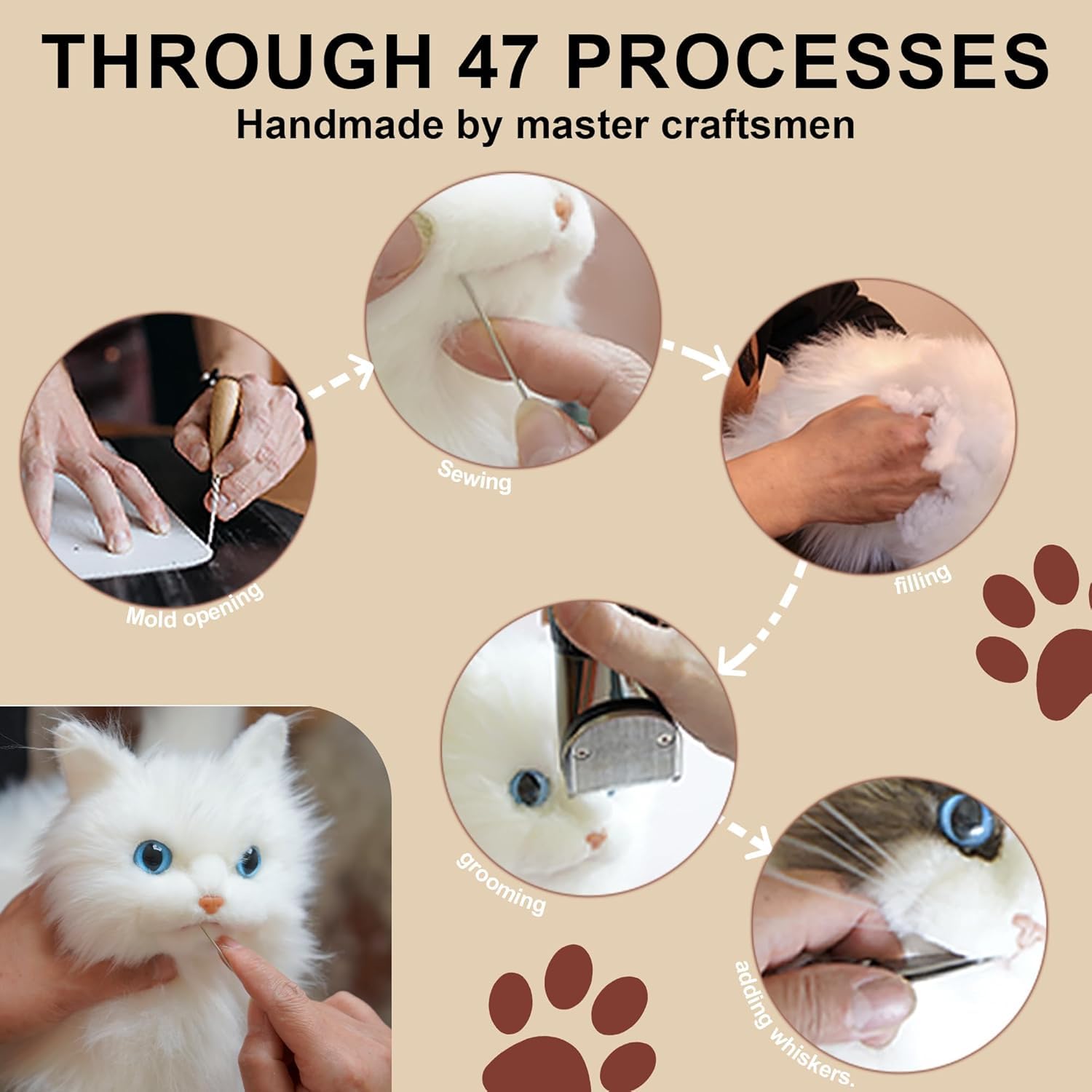 THROUGH 47 PROCESSES
Handmade by master craftsmen

Mold opening

Sewing

filling

grooming

adding whiskers.