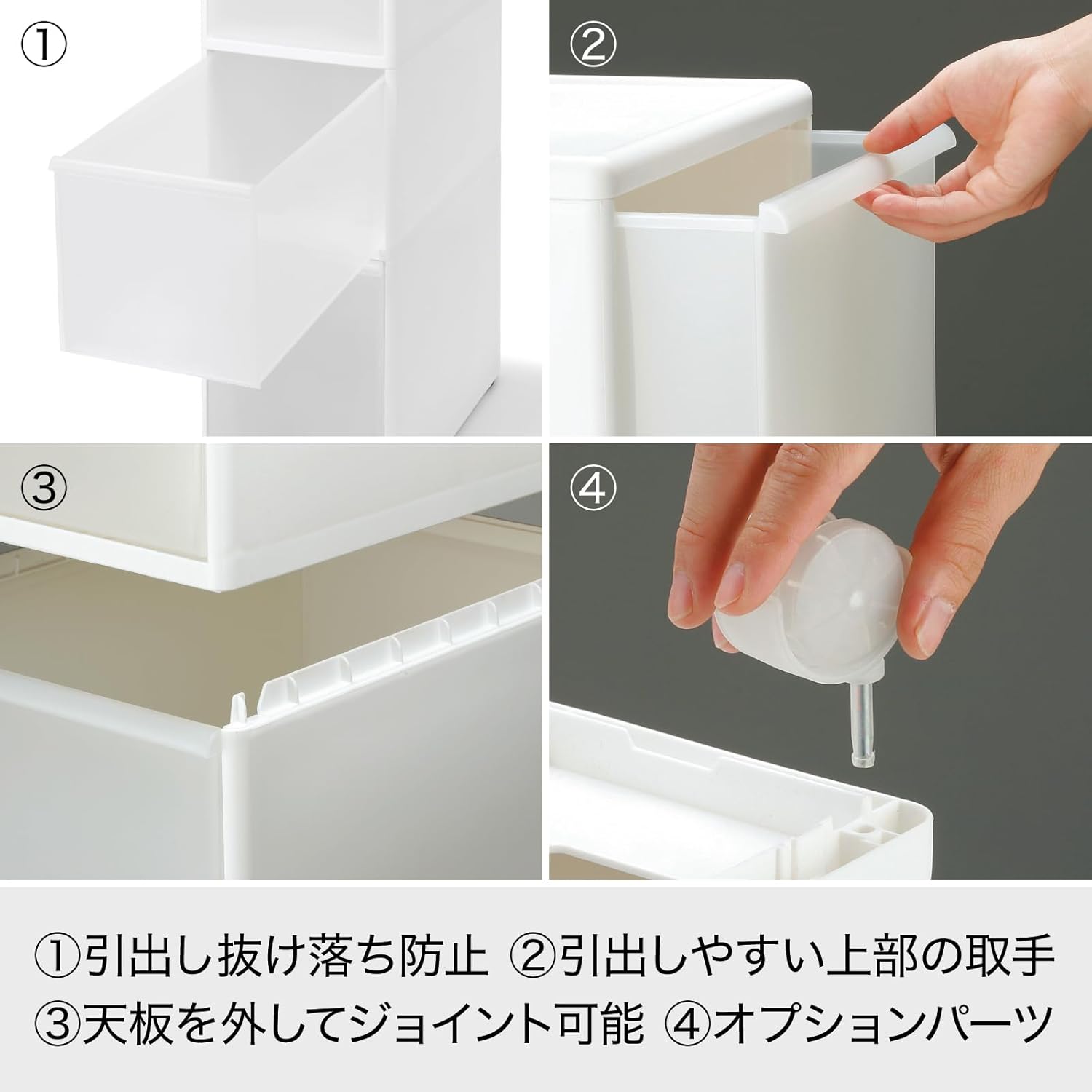 ①

②

③

④

①引出し抜け落ち防止 ②引出しやすい上部の取手
③天板を外してジョイント可能 ④オプションパーツ