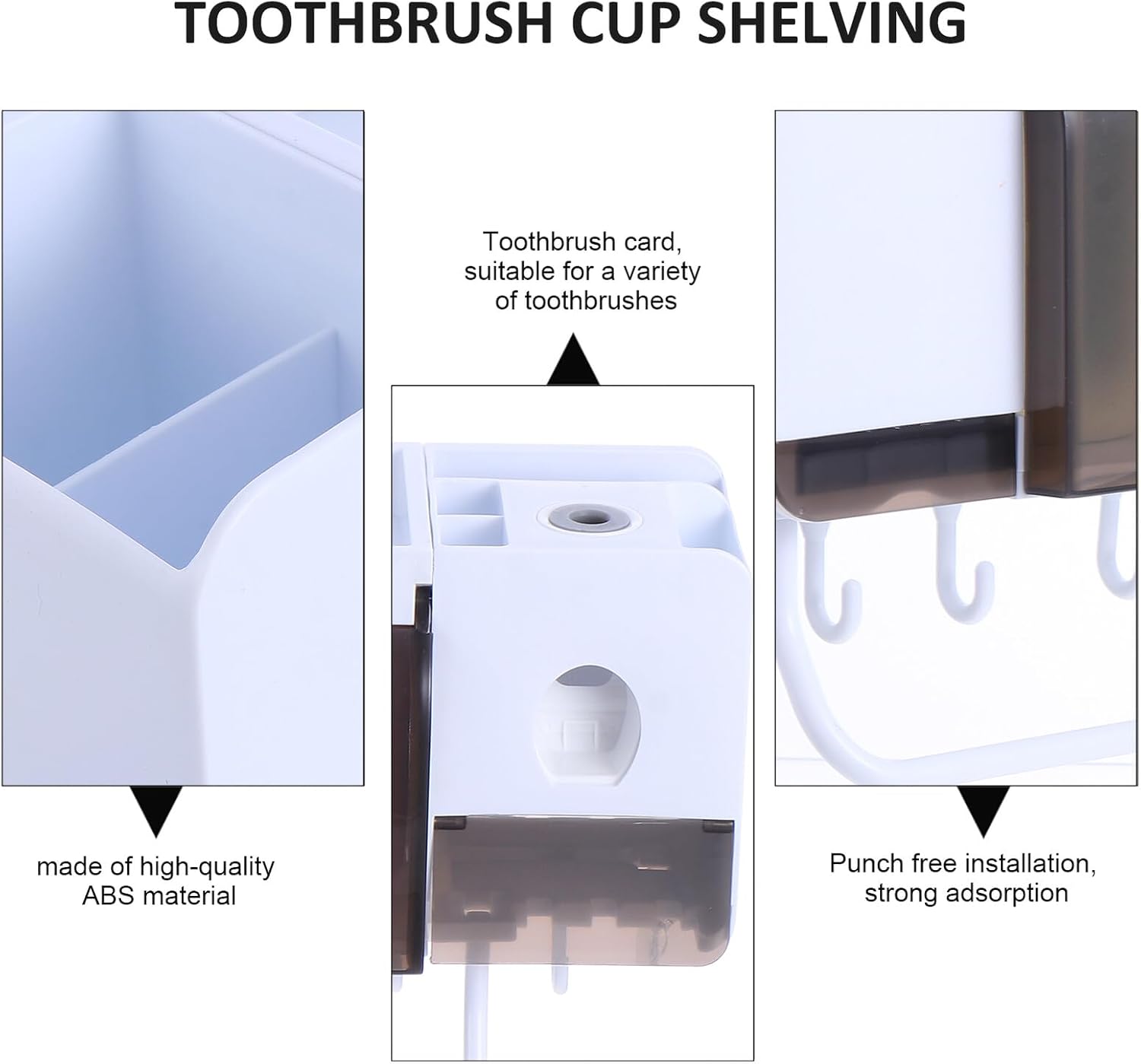 TOOTHBRUSH CUP SHELVING

Toothbrush card, suitable for a variety of toothbrushes

made of high-quality ABS material

Punch free installation, strong adsorption