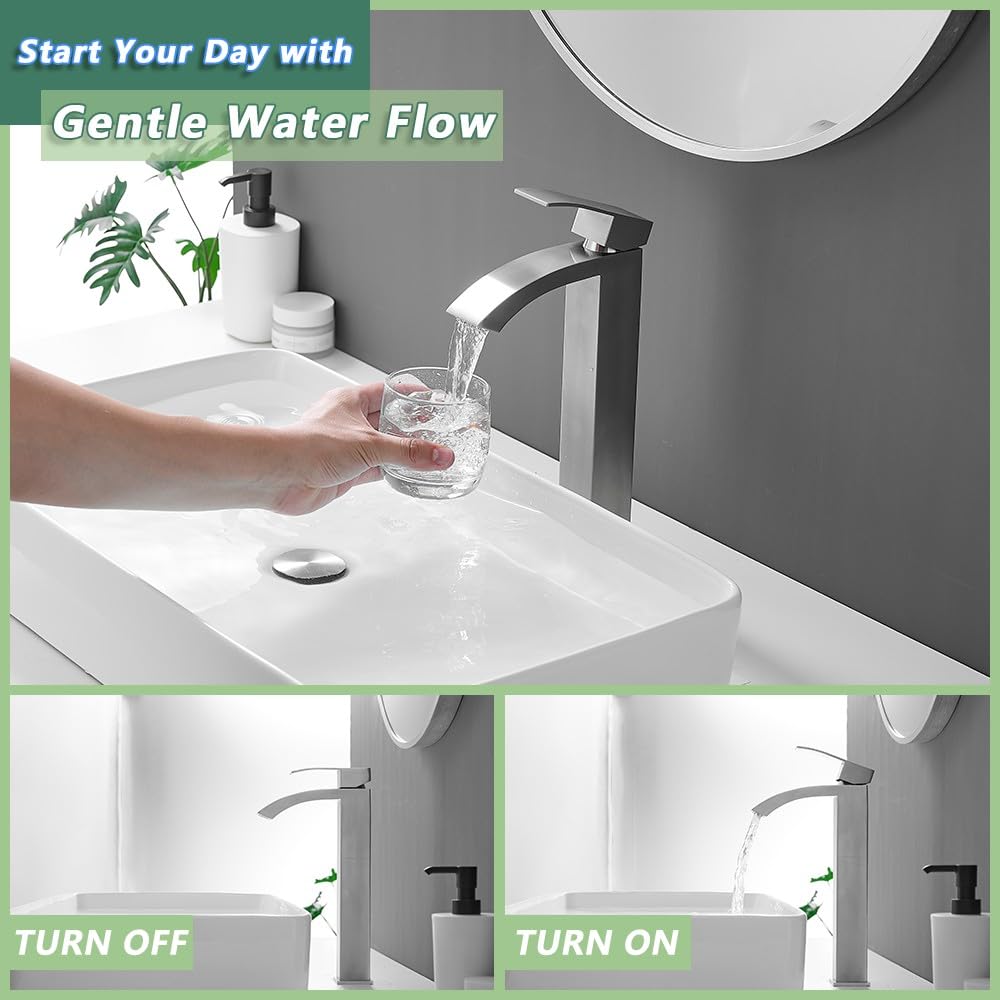 Start Your Day with
Gentle Water Flow

TURN OFF

TURN ON