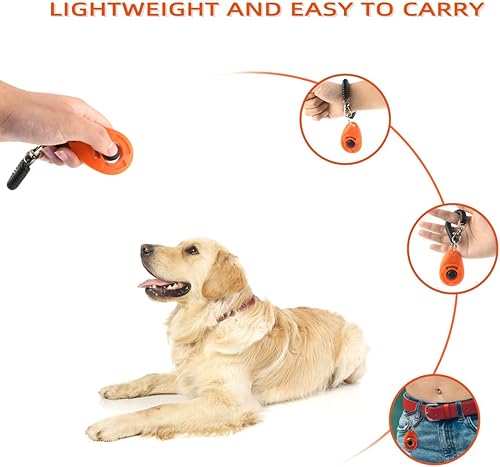 LIGHTWEIGHT AND EASY TO CARRY