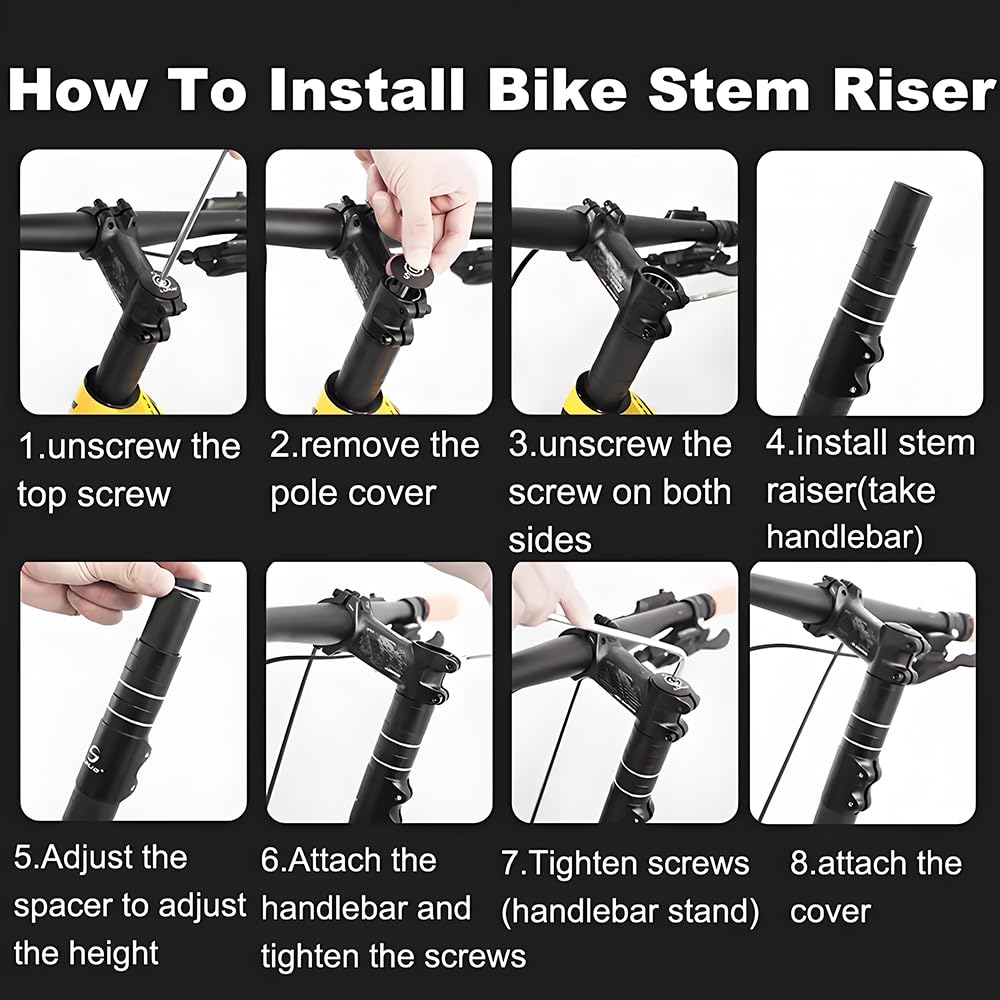 How To Install Bike Stem Riser

1.unscrew the top screw

2.remove the pole cover

3.unscrew the screw on both sides

4.install stem raiser(take handlebar)

5.Adjust the spacer to adjust the height

6.Attach the handlebar and tighten the screws

7.Tighten screws (handlebar stand)

8.attach the cover