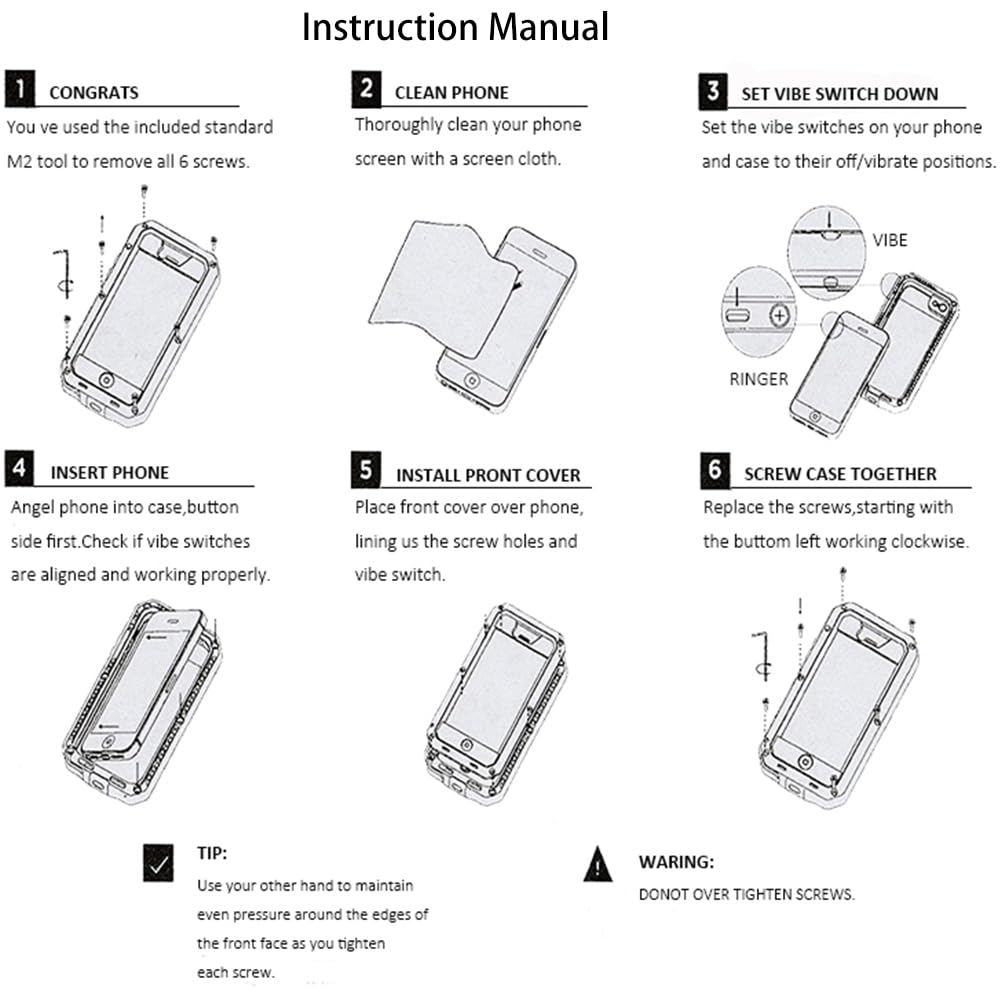 Instruction Manual

1 CONGRATS

You ve used the included standard M2 tool to remove all 6 screws.

2 CLEAN PHONE

Thoroughly clean your phone screen with a screen cloth.

3 SET VIBE SWITCH DOWN

Set the vibe switches on your phone and case to their off/vibrate positions.

VIBE

RINGER

4 INSERT PHONE

Angel phone into case,button side first.Check if vibe switches are aligned and working properly.

5 INSTALL PRONT COVER

Place front cover over phone, lining us the screw holes and vibe switch.

6 SCREW CASE TOGETHER

Replace the screws,starting with the buttom left working clockwise.

TIP:

Use your other hand to maintain even pressure around the edges of the front face as you tighten each screw.

WARING:

DONOT OVER TIGHTEN SCREWS.