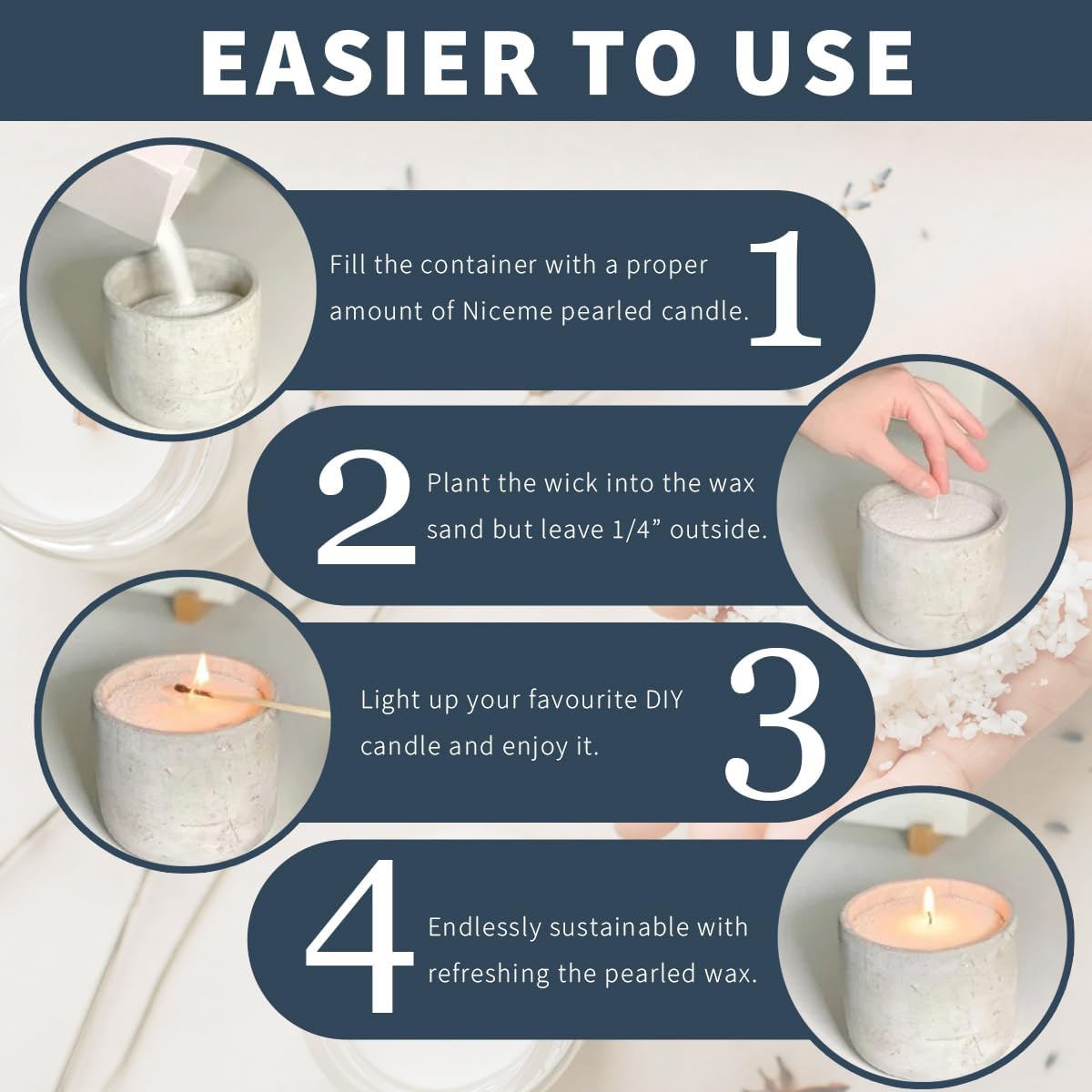 EASIER TO USE

Fill the container with a proper amount of Niceme pearled candle.

1

2

Plant the wick into the wax sand but leave 1/4” outside.

Light up your favourite DIY candle and enjoy it.

3

4

Endlessly sustainable with refreshing the pearled wax.