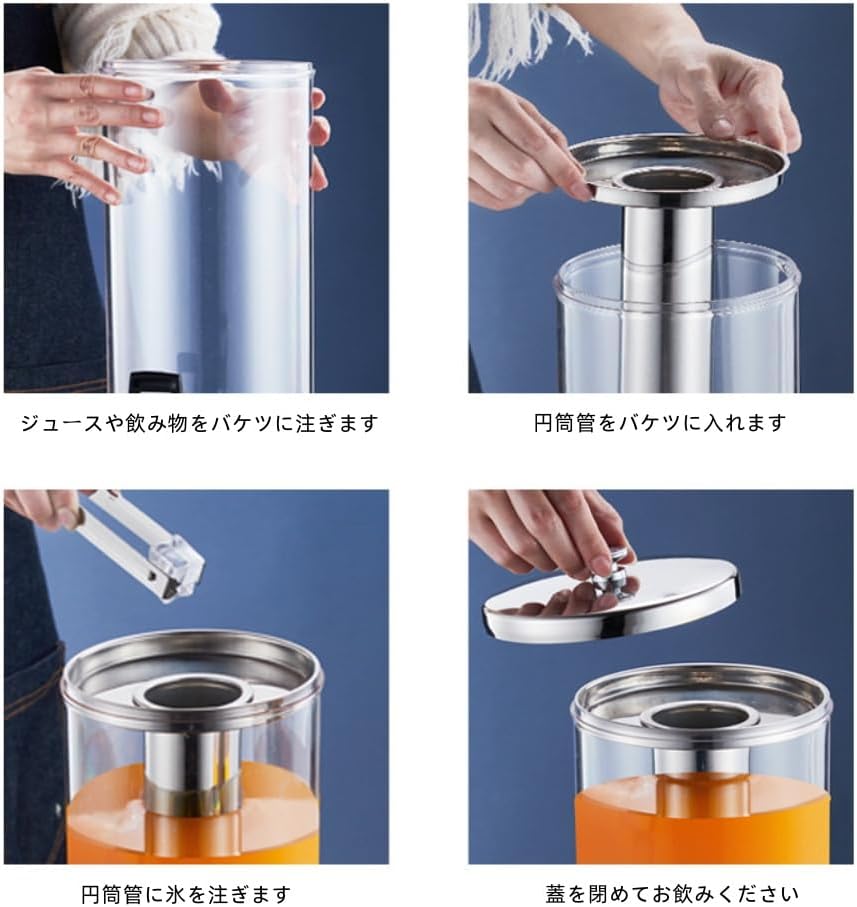 ジュースや飲み物をバケツに注ぎます

円筒管をバケツに入れます

円筒管に氷を注ぎます

蓋を閉めてお飲みください