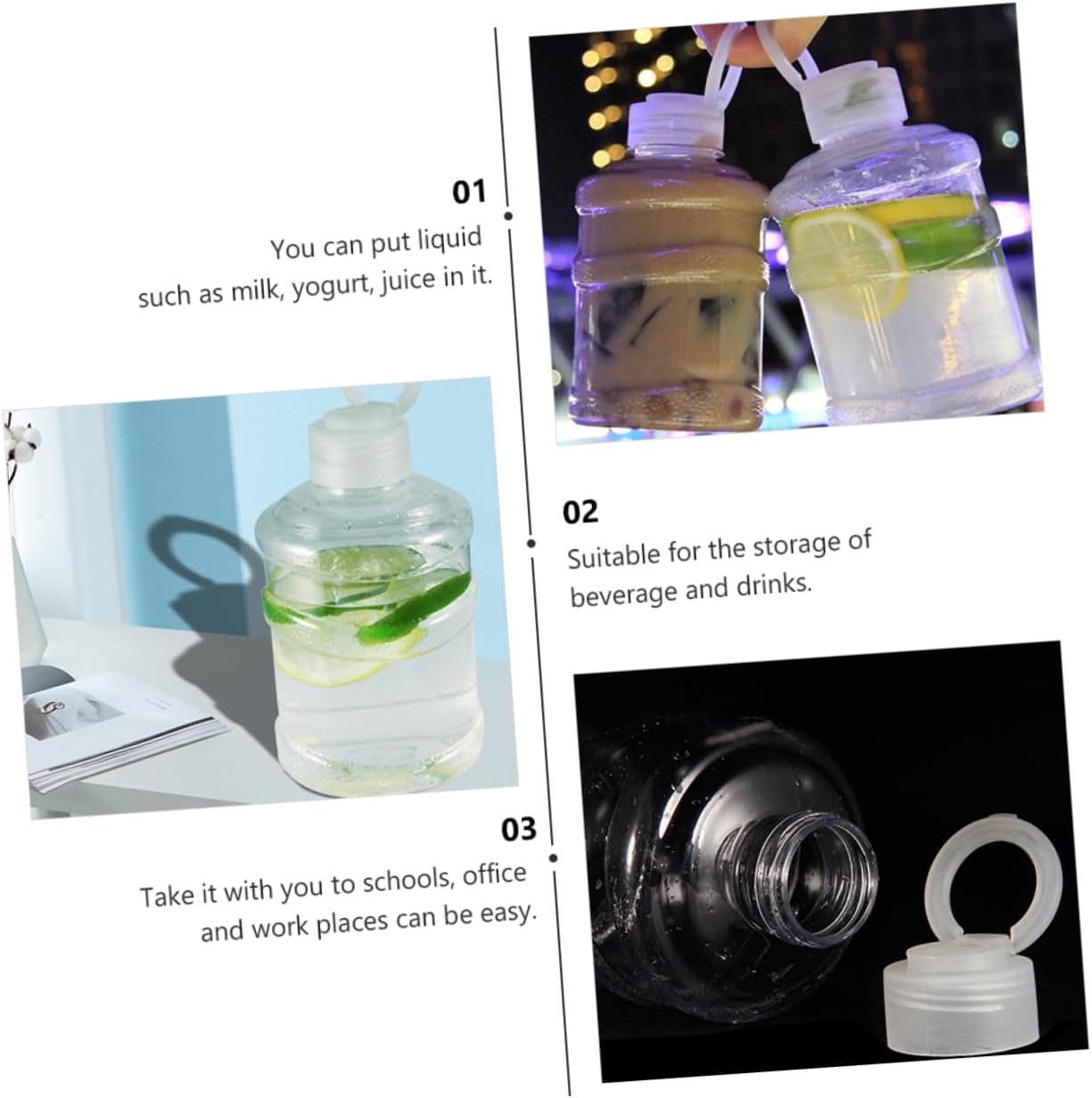 01

You can put liquid such as milk, yogurt, juice in it.

02

Suitable for the storage of beverage and drinks.

03

Take it with you to schools, office and work places can be easy.