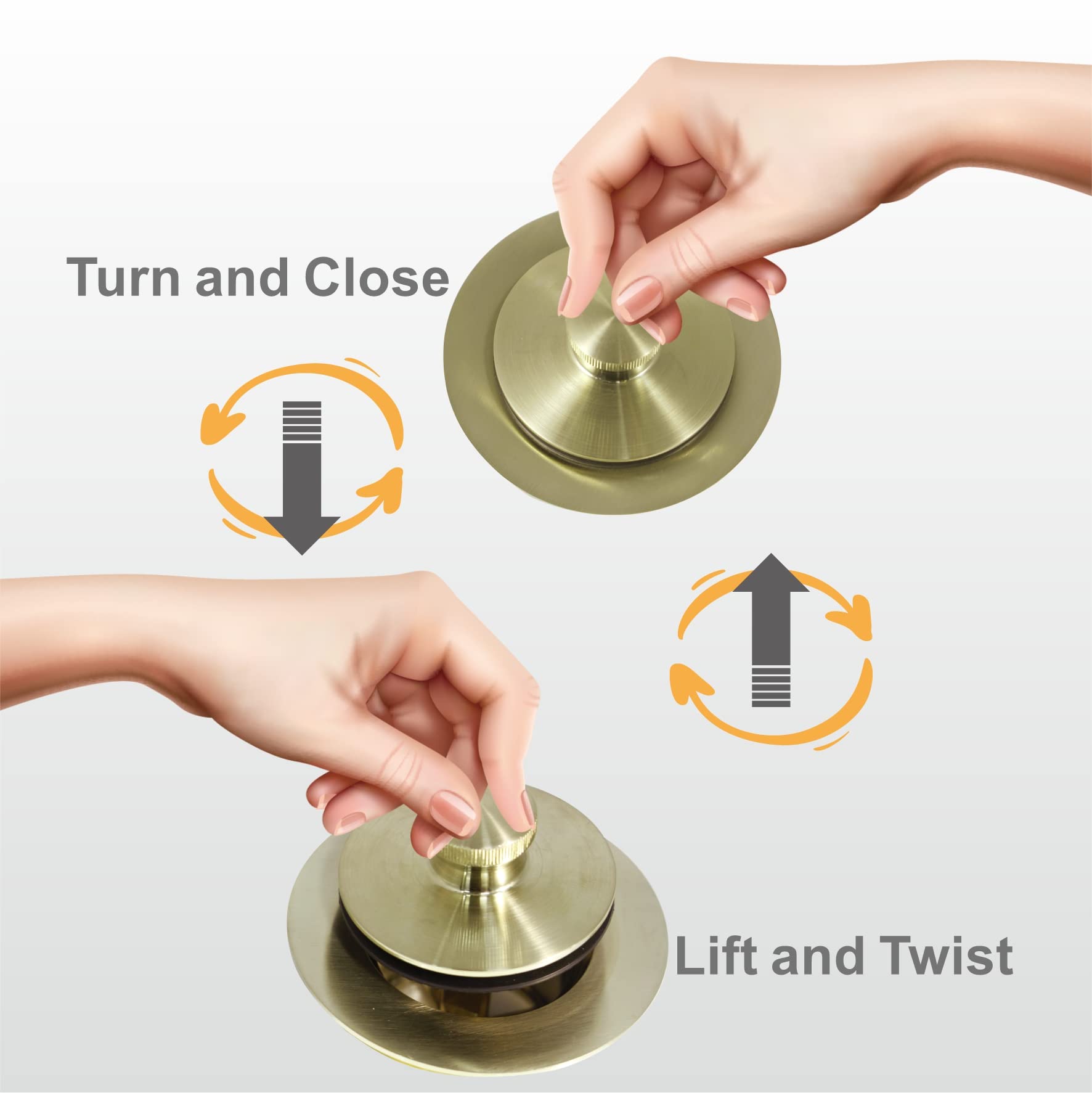 Turn and Close

Lift and Twist