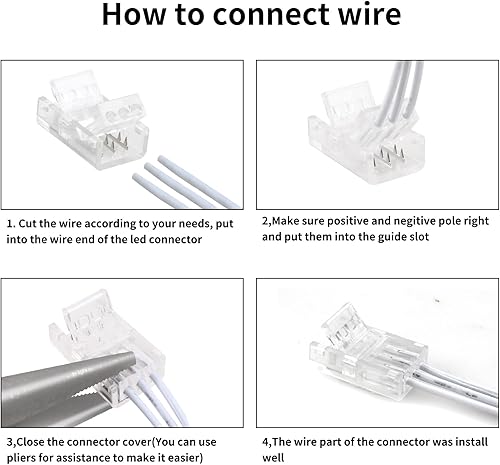 How to connect wire

1. Cut the wire according to your needs, put into the wire end of the led connector

2,Make sure positive and negitive pole right and put them into the guide slot

3,Close the connector cover(You can use pliers for assistance to make it easier)

4,The wire part of the connector was install well