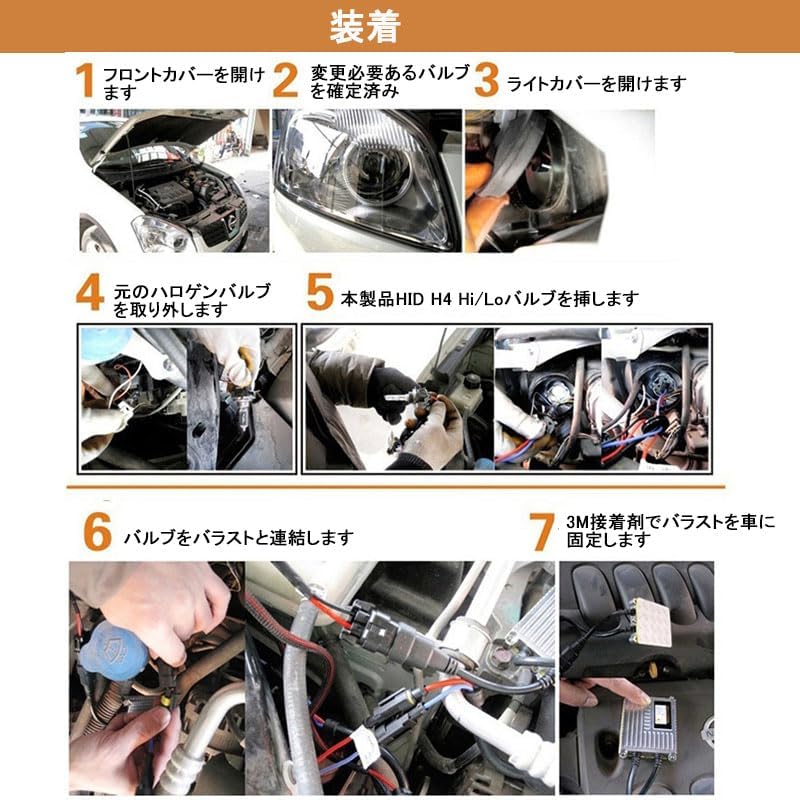 装着

1 フロントカバーを開けます

2 変更必要あるバルブを確定済み

3 ライトカバーを開けます

4 元のハロゲンバルブを取り外します

5 本製品HID H4 Hi/Loバルブを挿します

6 バルブをバラストと連結します

7 3M接着剤でバラストを車に固定します